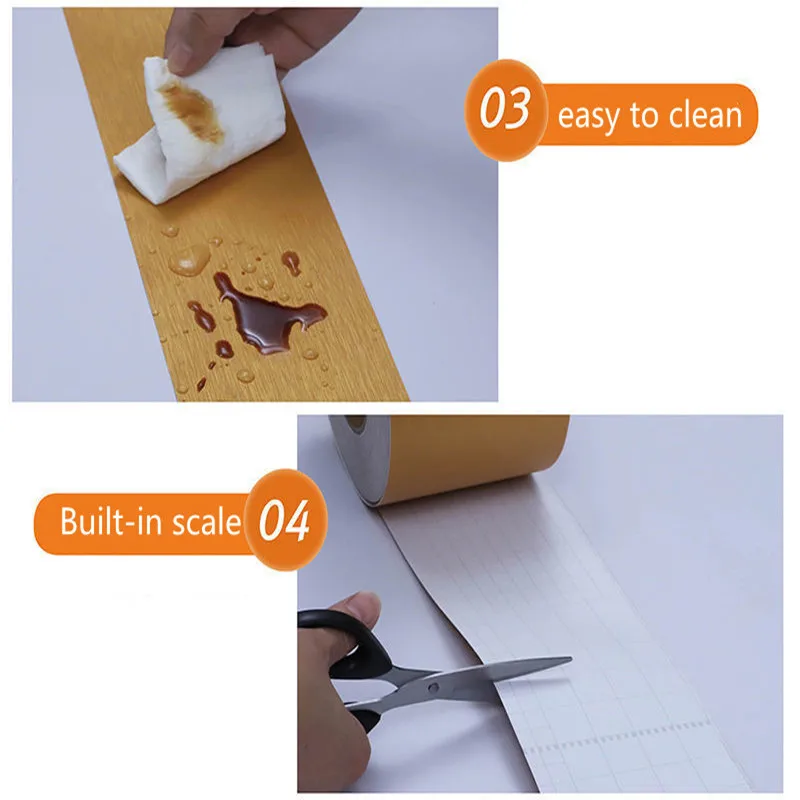 03 easy to clean

Built-in scale 04