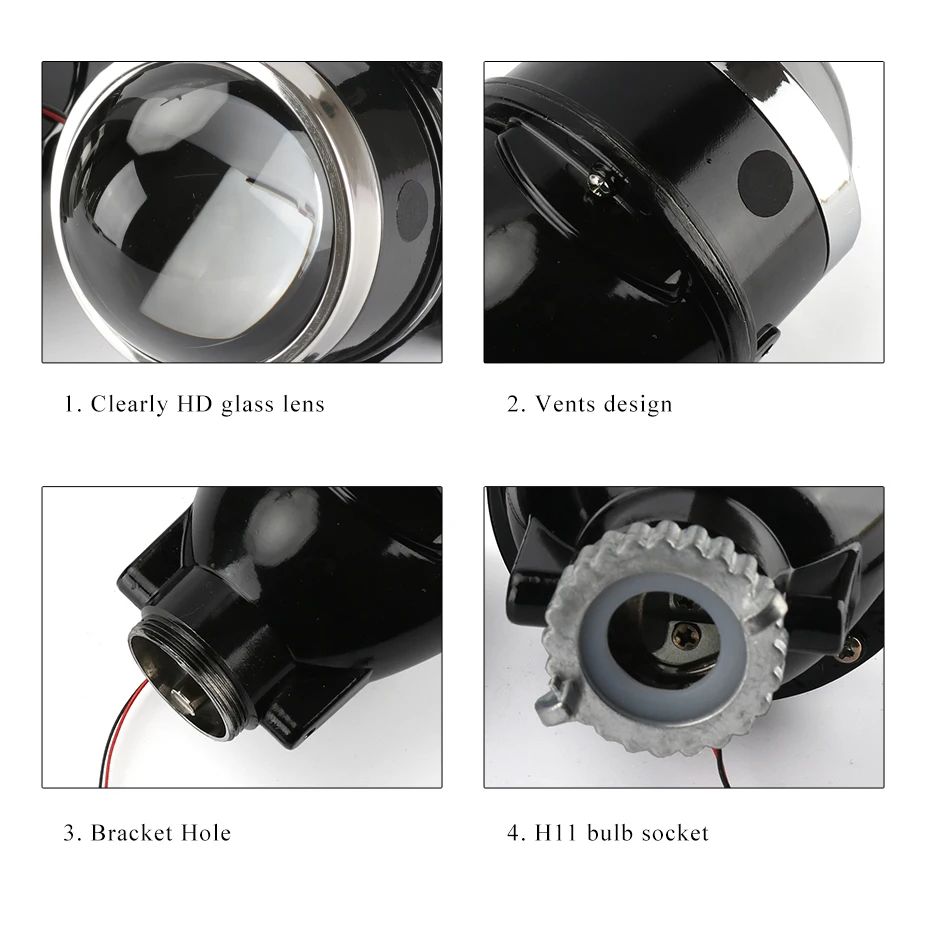 1. Clearly HD glass lens

2. Vents design

3. Bracket Hole

4. H11 bulb socket