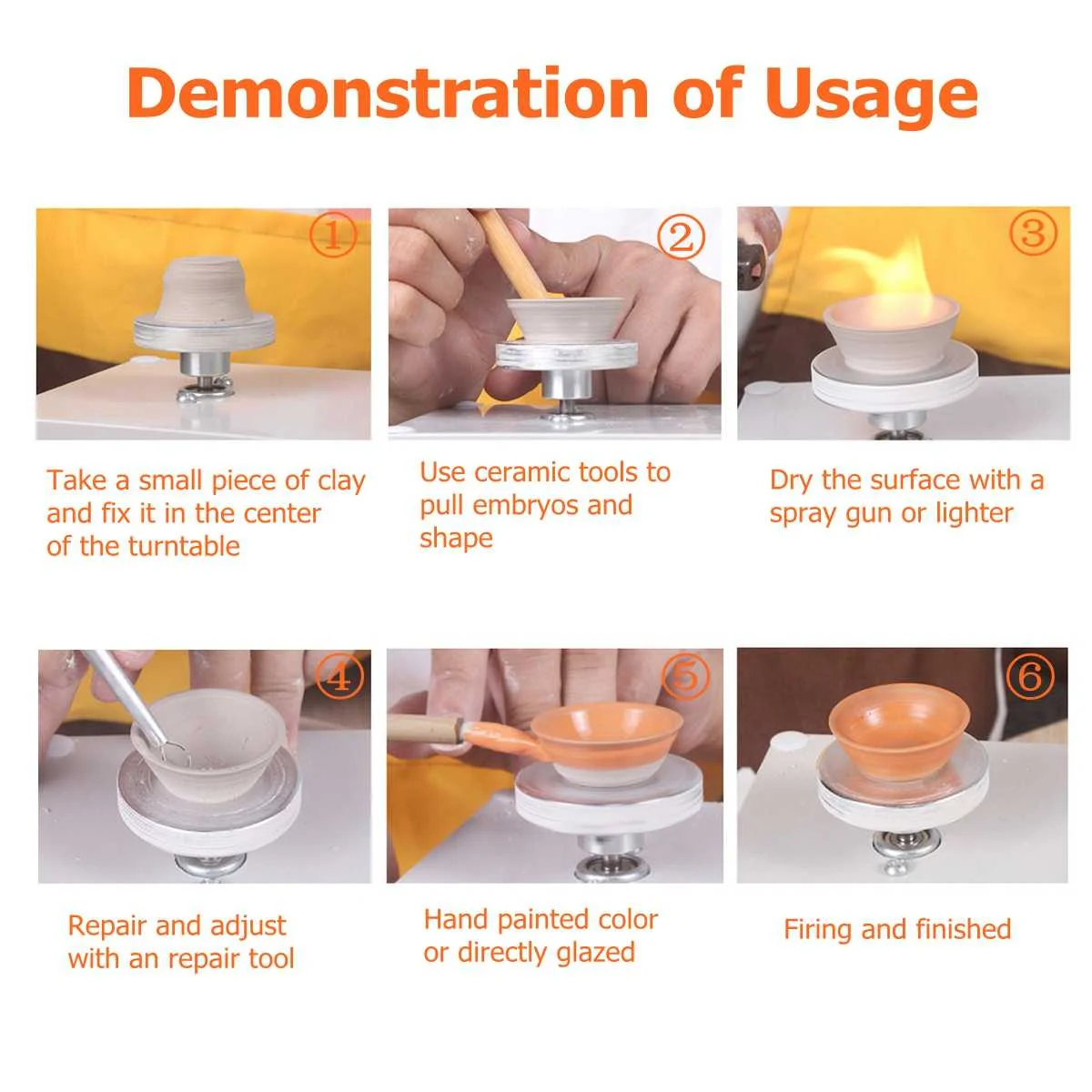 Demonstration of Usage

①

Take a small piece of clay and fix it in the center of the turntable

②

Use ceramic tools to pull embryos and shape

③

Dry the surface with a spray gun or lighter

④

Repair and adjust with an repair tool

⑤

Hand painted color or directly glazed

⑥

Firing and finished