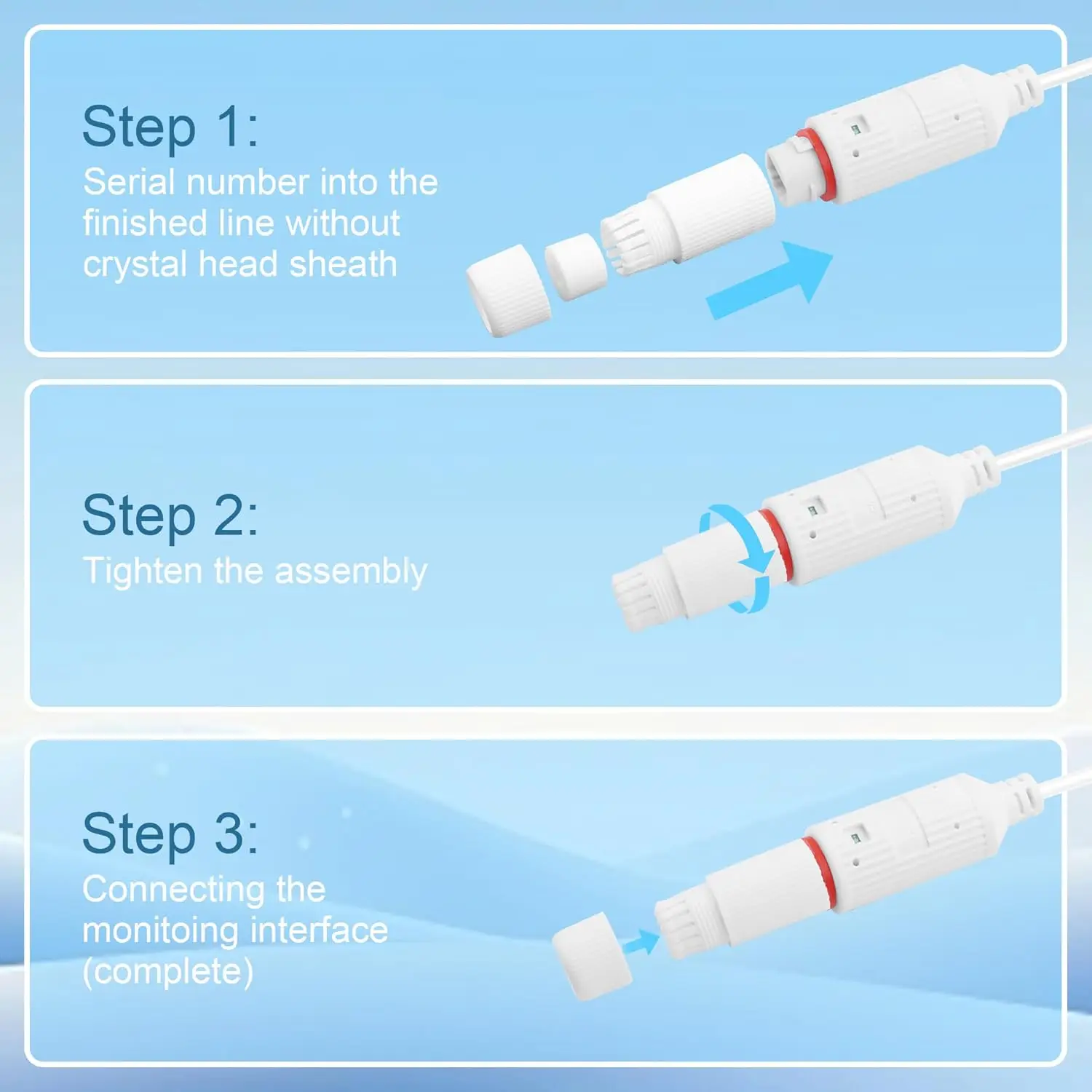 Step 1:
Serial number into the finished line without crystal head sheath

Step 2:
Tighten the assembly

Step 3:
Connecting the monitoing interface (complete)