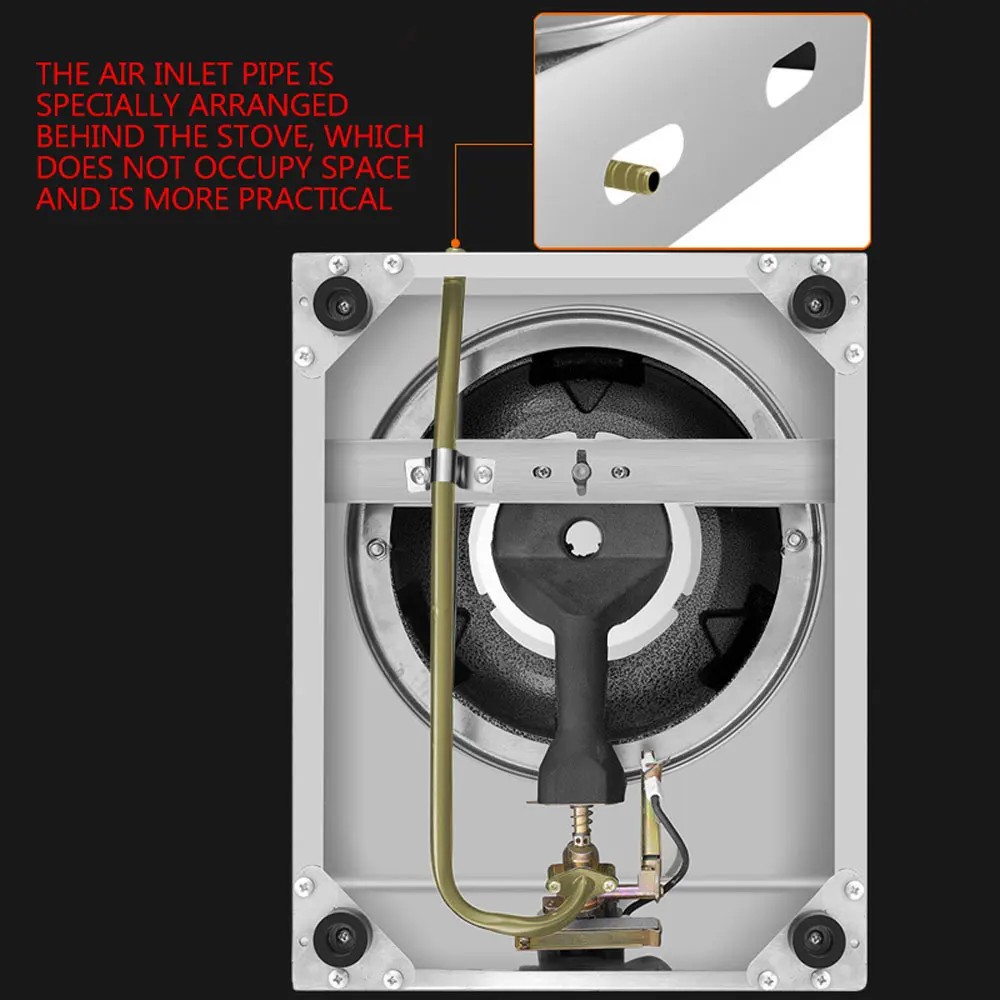 THE AIR INLET PIPE IS SPECIALLY ARRANGED BEHIND THE STOVE, WHICH DOES NOT OCCUPY SPACE AND IS MORE PRACTICAL