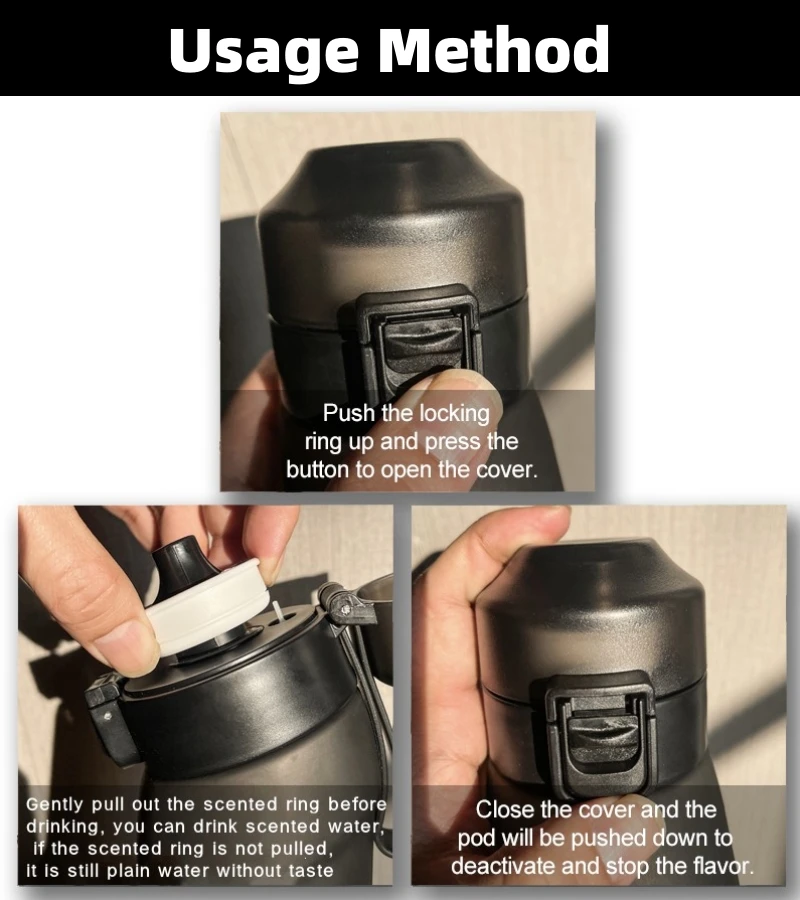 Usage Method

Push the locking ring up and press the button to open the cover.

Gently pull out the scented ring before drinking, you can drink scented water, if the scented ring is not pulled, it is still plain water without taste

Close the cover and the pod will be pushed down to deactivate and stop the flavor.