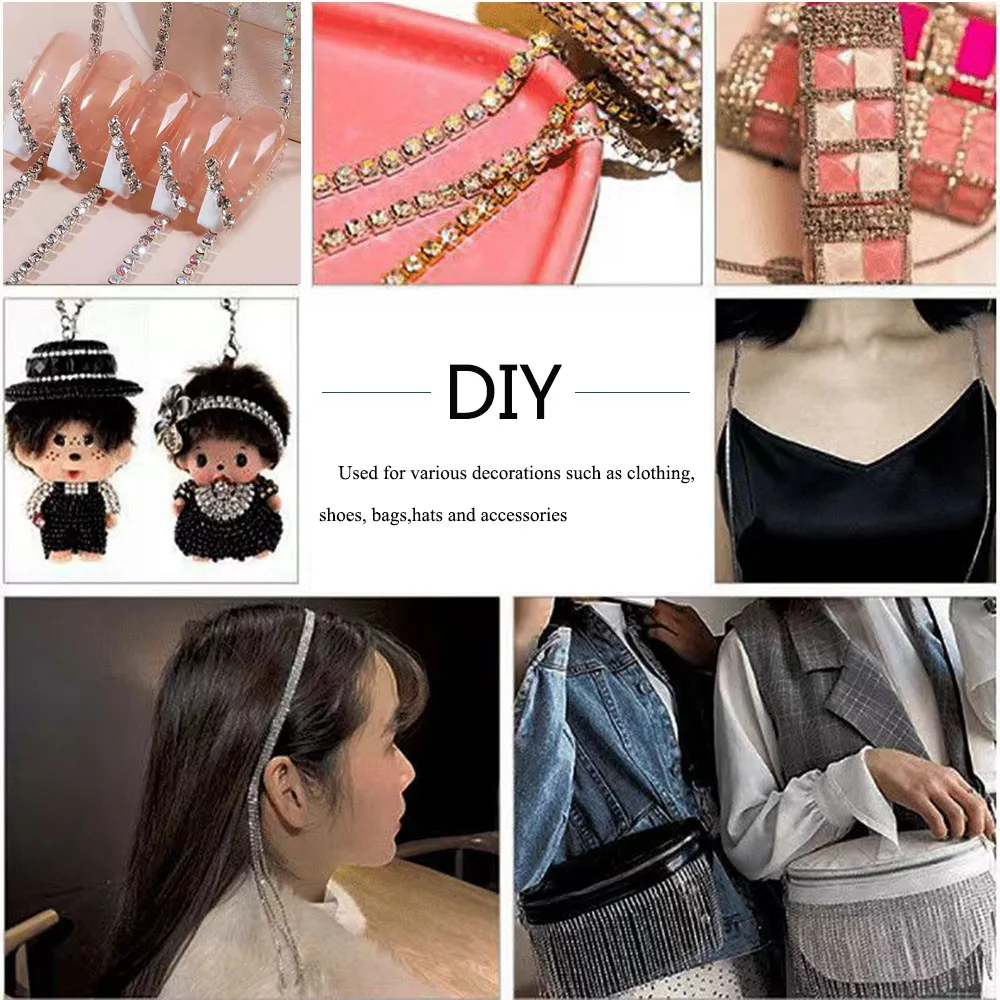 DIY

Used for various decorations such as clothing, shoes, bags,hats and accessories