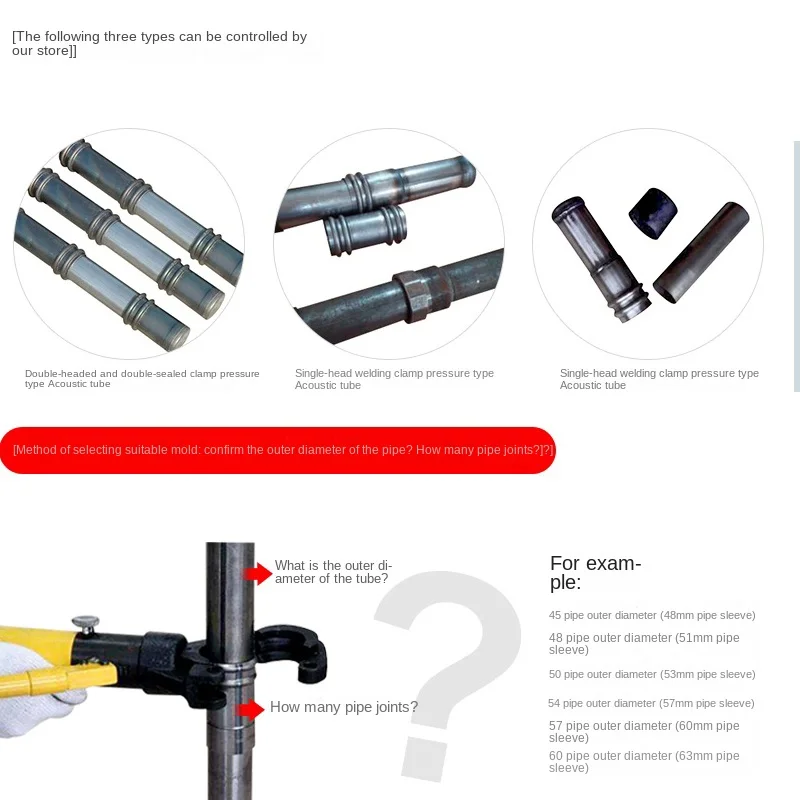 [The following three types can be controlled by our store]]

Double-headed and double-sealed clamp pressure type Acoustic tube

Single-head welding clamp pressure type Acoustic tube

Single-head welding clamp pressure type Acoustic tube

[Method of selecting suitable mold: confirm the outer diameter of the pipe? How many pipe joints?]?]

What is the outer diameter of the tube?

How many pipe joints?

For example:

45 pipe outer diameter (48mm pipe sleeve)

48 pipe outer diameter (51mm pipe sleeve)

50 pipe outer diameter (53mm pipe sleeve)

54 pipe outer diameter (57mm pipe sleeve)

57 pipe outer diameter (60mm pipe sleeve)

60 pipe outer diameter (63mm pipe sleeve)