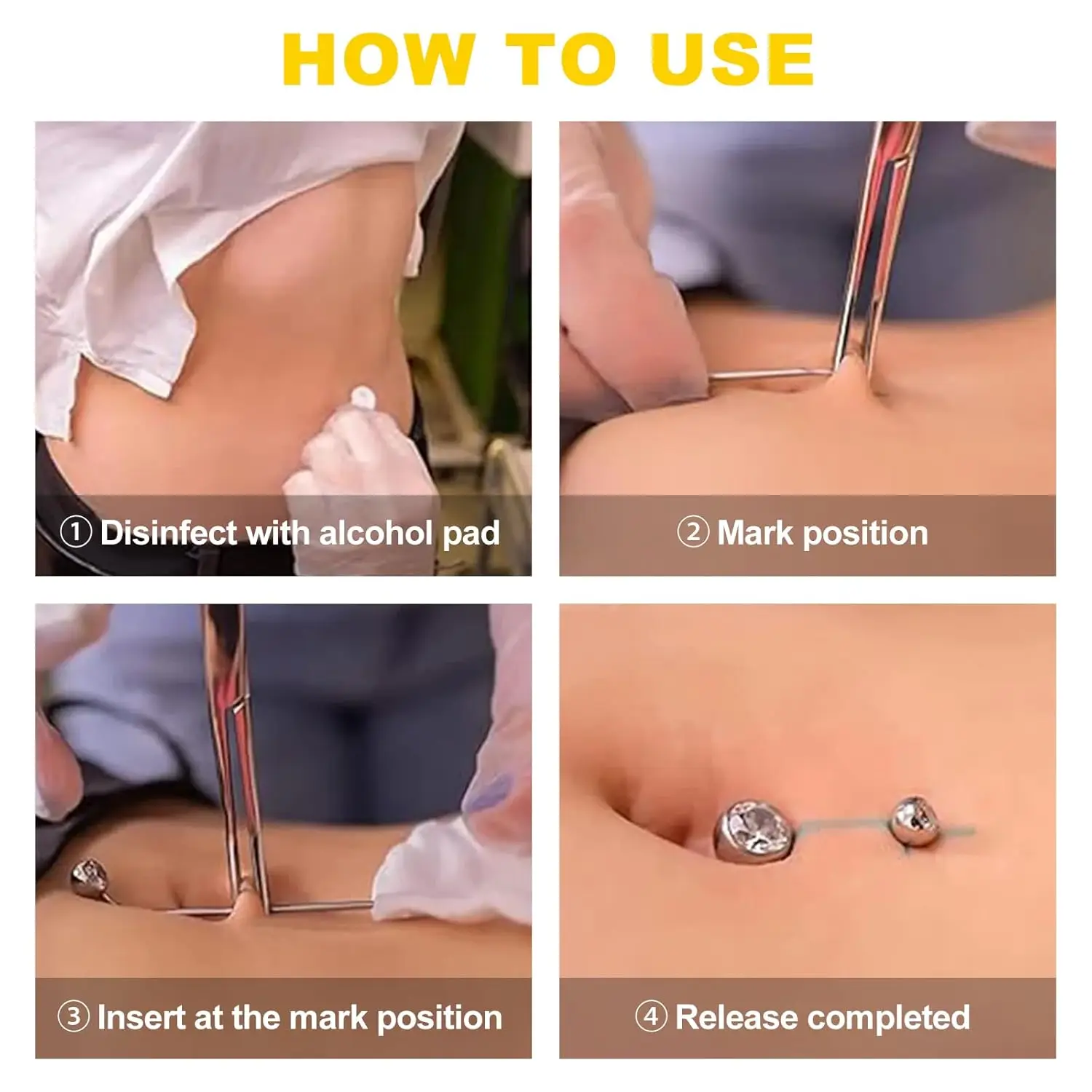 HOW TO USE

① Disinfect with alcohol pad

② Mark position

③ Insert at the mark position

④ Release completed