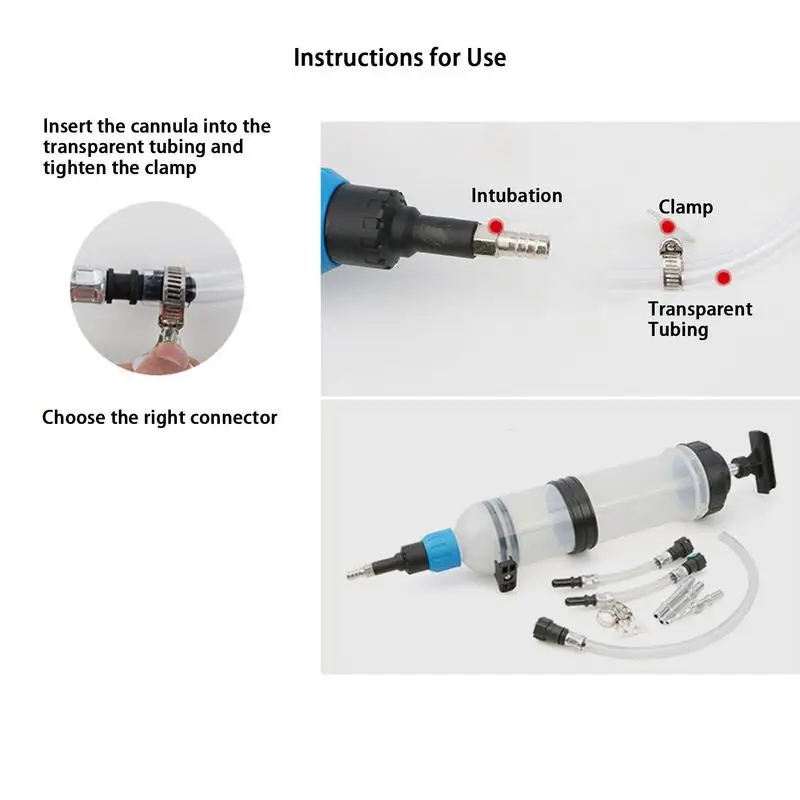 Instructions for Use

Insert the cannula into the transparent tubing and tighten the clamp

Intubation

Clamp

Transparent Tubing

Choose the right connector