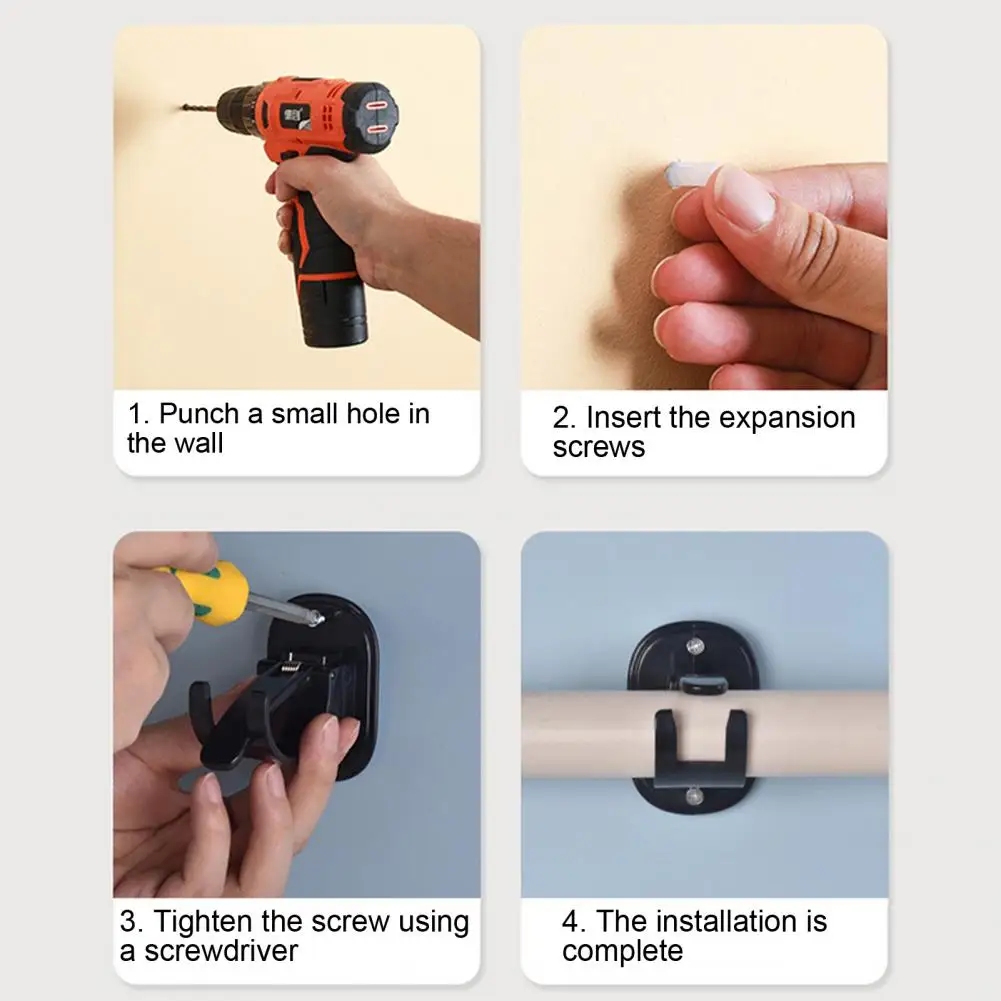 1. Punch a small hole in the wall

2. Insert the expansion screws

3. Tighten the screw using a screwdriver

4. The installation is complete