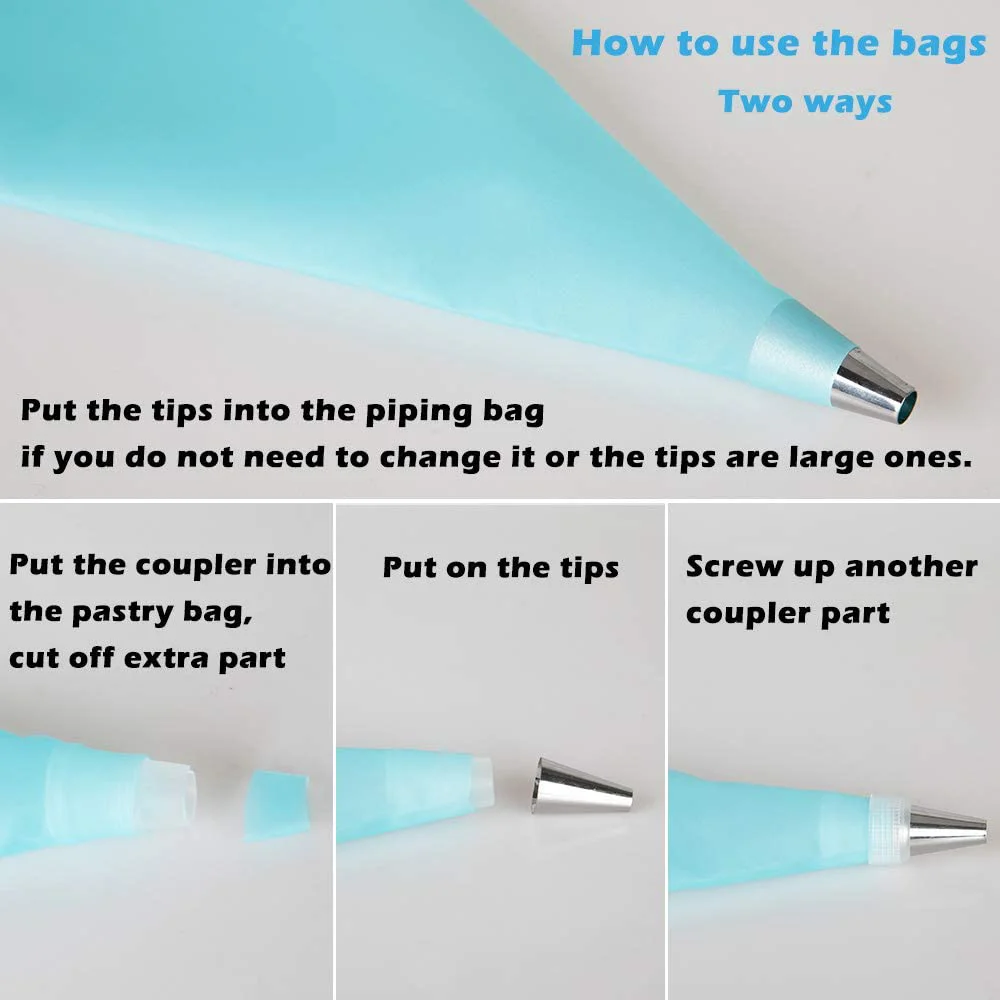 How to use the bags
Two ways

Put the tips into the piping bag
if you do not need to change it or the tips are large ones.

Put the coupler into the pastry bag, cut off extra part

Put on the tips

Screw up another coupler part