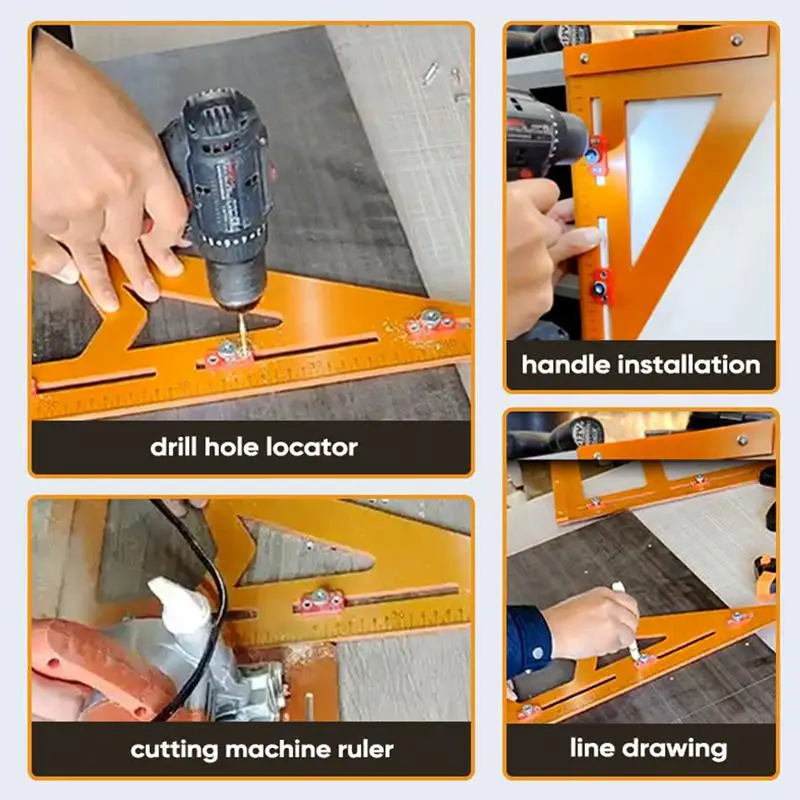 drill hole locator

handle installation

cutting machine ruler

line drawing