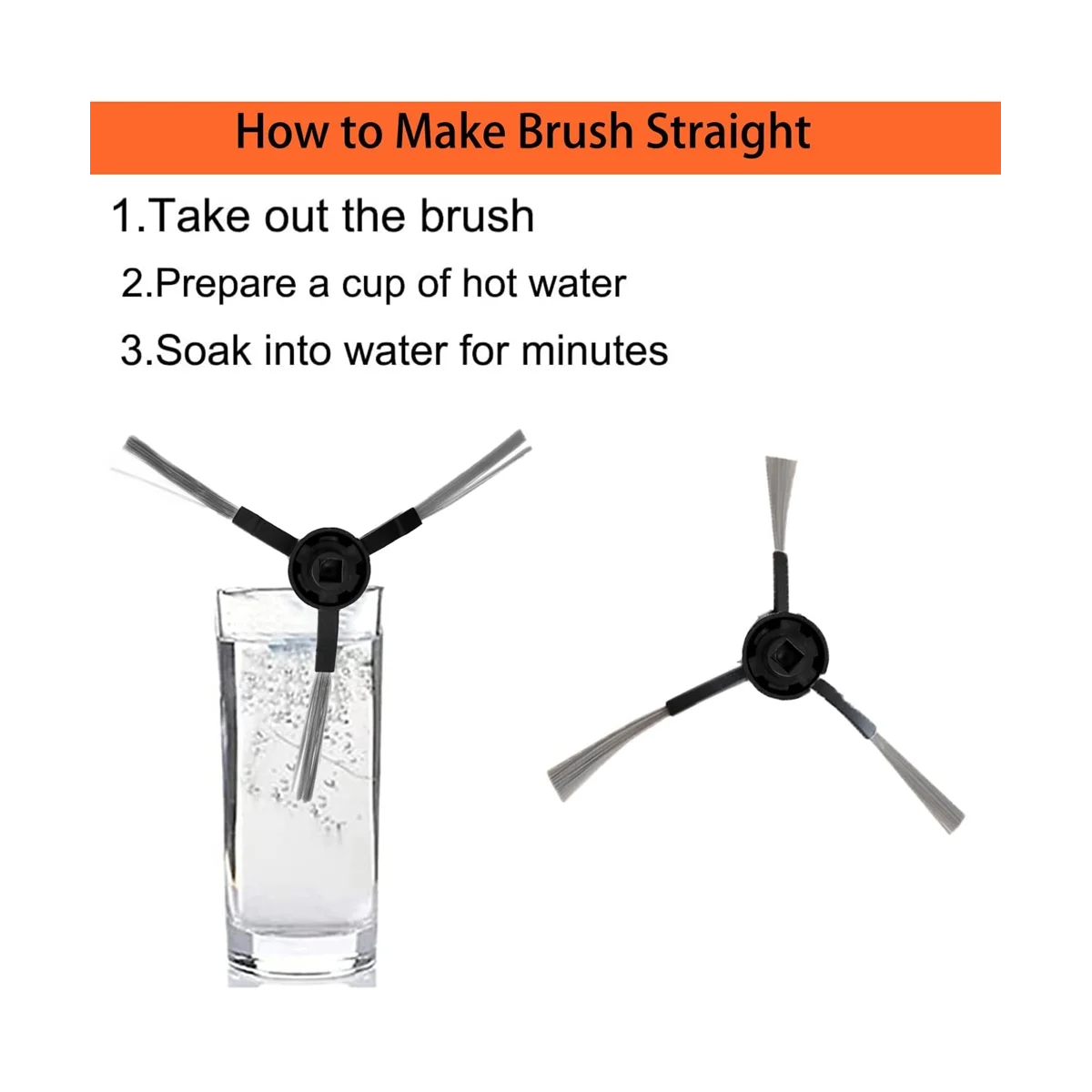 How to Make Brush Straight

1.Take out the brush

2.Prepare a cup of hot water

3.Soak into water for minutes