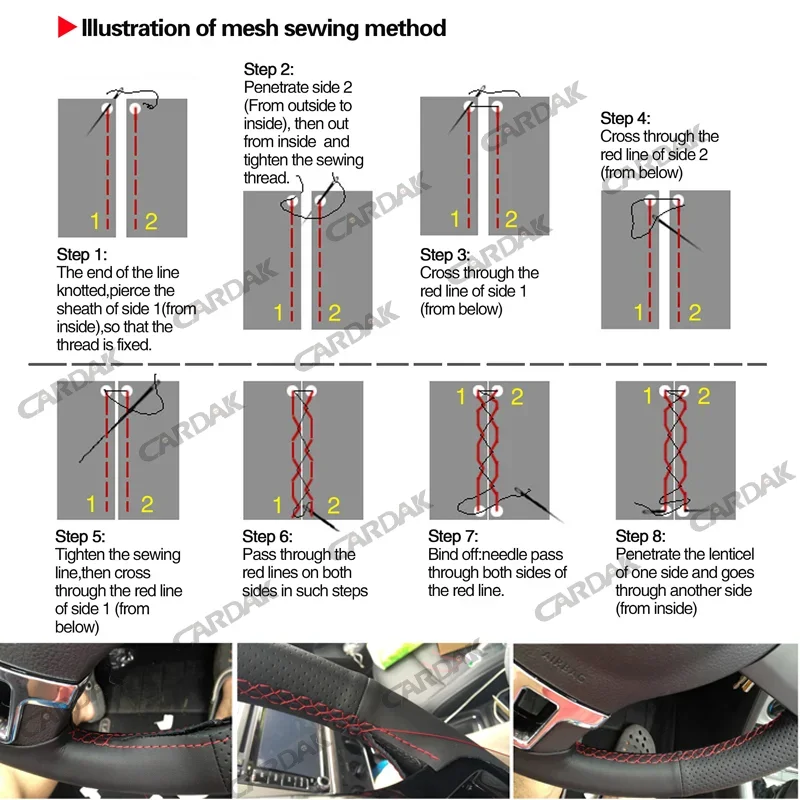 Illustration of mesh sewing method

1 2

Step 1:
The end of the line knotted,pierce the sheath of side 1(from inside),so that the thread is fixed.

Step 2:
Penetrate side 2 (From outside to inside), then out from inside and tighten the sewing thread.

1 2

1 2

Step 3:
Cross through the red line of side 1 (from below)

Step 4:
Cross through the red line of side 2 (from below)

1 2

1 2

Step 5:
Tighten the sewing line,then cross through the red line of side 1 (from below)

1 2

Step 6:
Pass through the red lines on both sides in such steps

1 2

Step 7:
Bind off:needle pass through both sides of the red line.

1 2

Step 8:
Penetrate the lenticel of one side and goes through another side (from inside)

CARDAK

AIRBAG