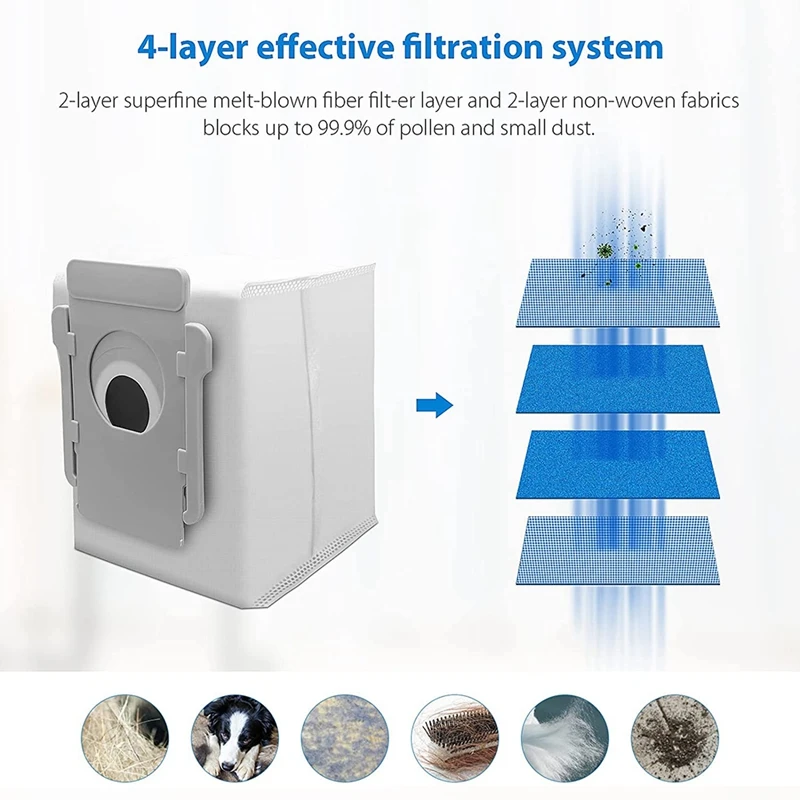 4-layer effective filtration system

2-layer superfine melt-blown fiber filt-er layer and 2-layer non-woven fabrics blocks up to 99.9% of pollen and small dust.