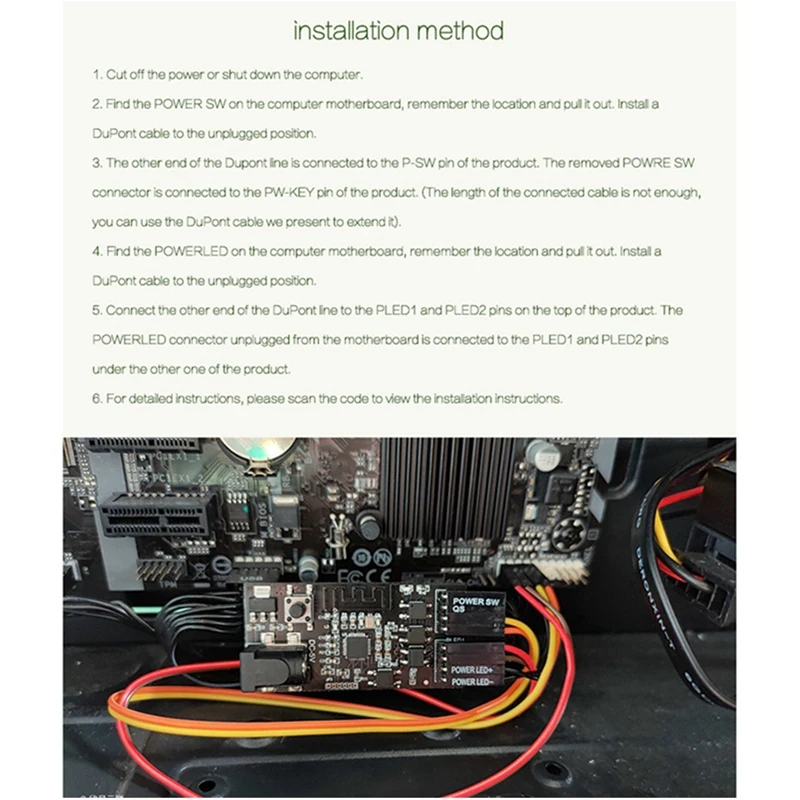 installation method

1. Cut off the power or shut down the computer.

2. Find the POWER SW on the computer motherboard, remember the location and pull it out. Install a DuPont cable to the unplugged position.

3. The other end of the Dupont line is connected to the P-SW pin of the product. The removed POWRE SW connector is connected to the PW-KEY pin of the product. (The length of the connected cable is not enough, you can use the DuPont cable we present to extend it).

4. Find the POWERLED on the computer motherboard, remember the location and pull it out. Install a DuPont cable to the unplugged position.

5. Connect the other end of the DuPont line to the PLED1 and PLED2 pins on the top of the product. The POWERLED connector unplugged from the motherboard is connected to the PLED1 and PLED2 pins under the other one of the product.

6. For detailed instructions, please scan the code to view the installation instructions.

PCIEX1_1
PCIEX1_2
TPM
DC-5V
POWER SW
QS
POWER LED+
POWER LED-