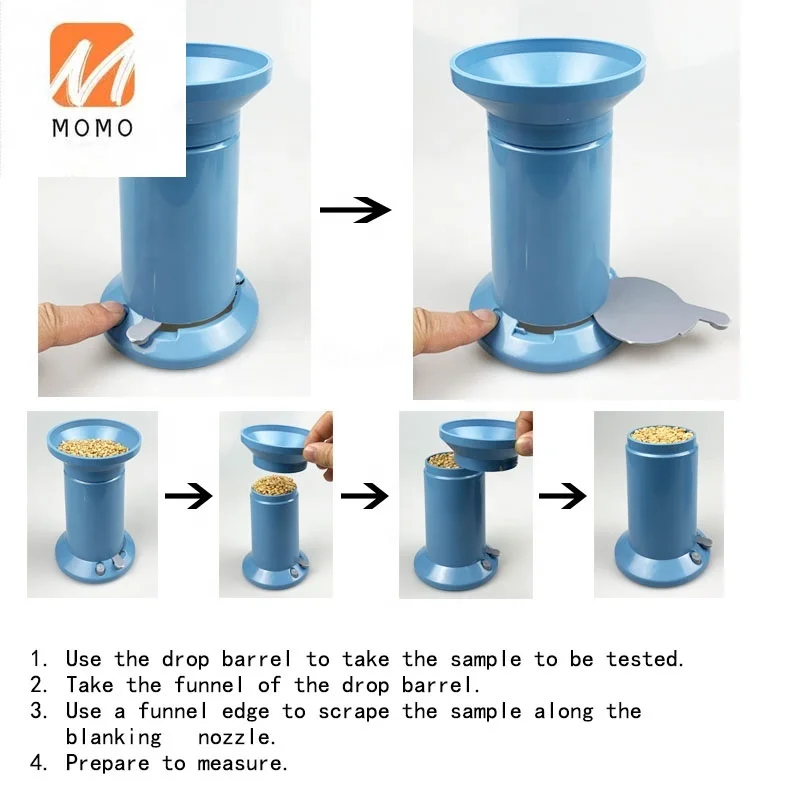 MOMO

1. Use the drop barrel to take the sample to be tested.
2. Take the funnel of the drop barrel.
3. Use a funnel edge to scrape the sample along the blanking nozzle.
4. Prepare to measure.