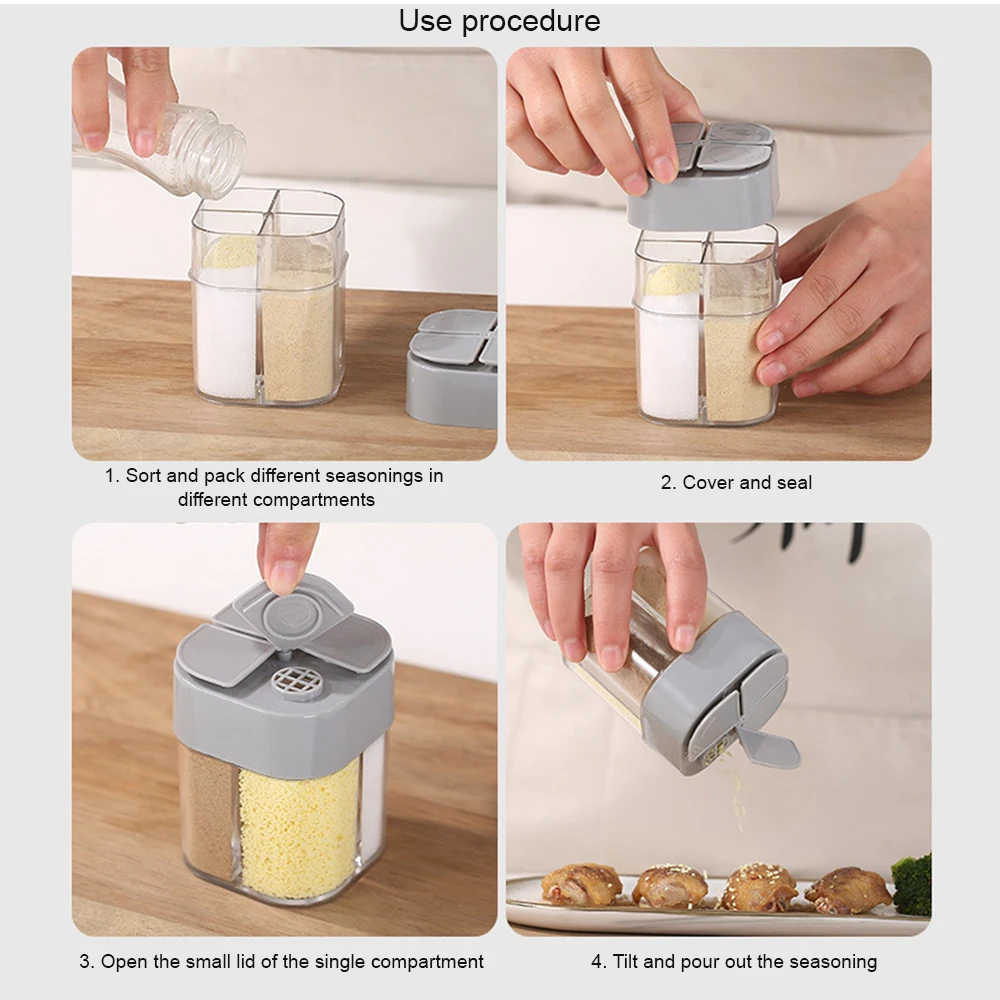 Use procedure

1. Sort and pack different seasonings in different compartments

2. Cover and seal

3. Open the small lid of the single compartment

4. Tilt and pour out the seasoning