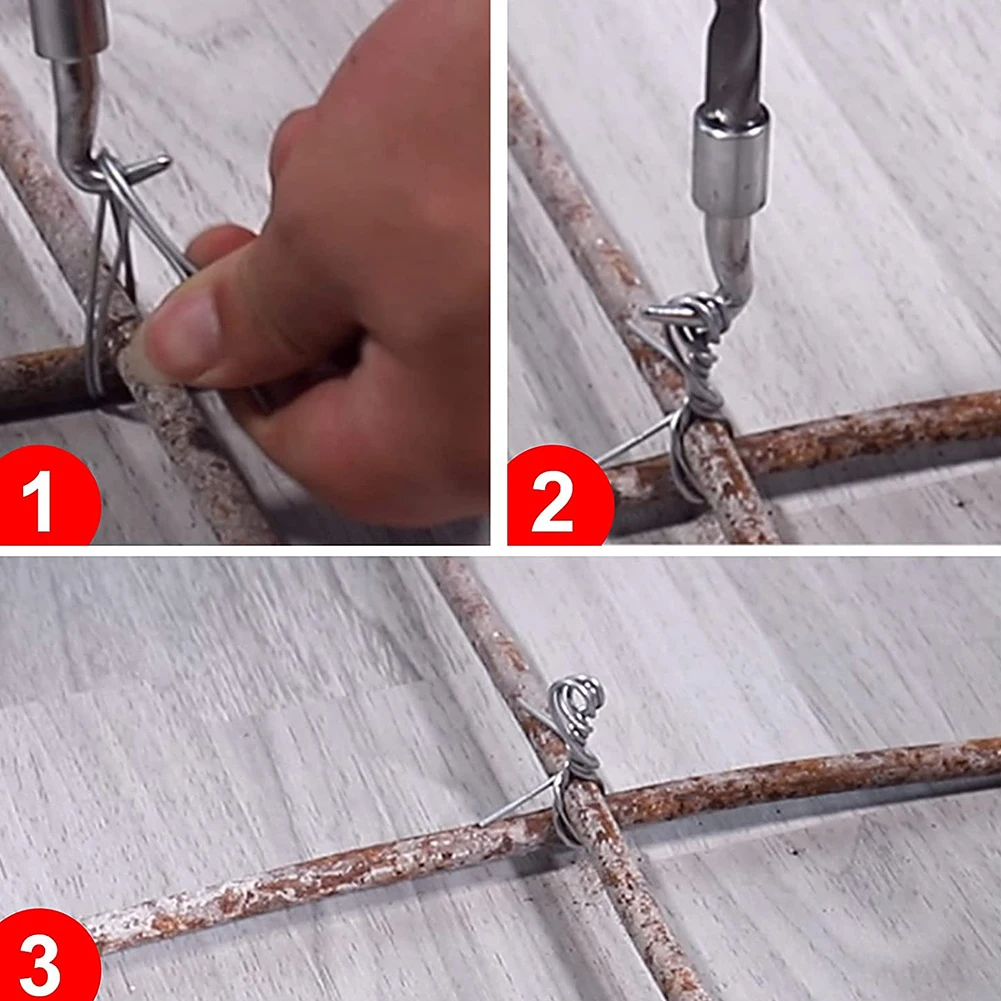 1

2

3