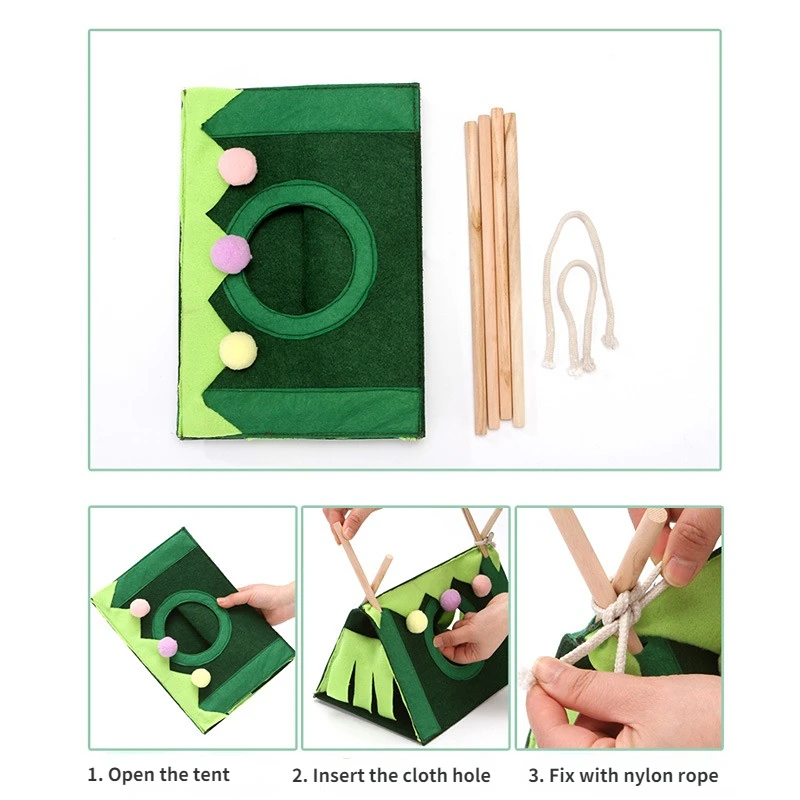 1. Open the tent

2. Insert the cloth hole

3. Fix with nylon rope