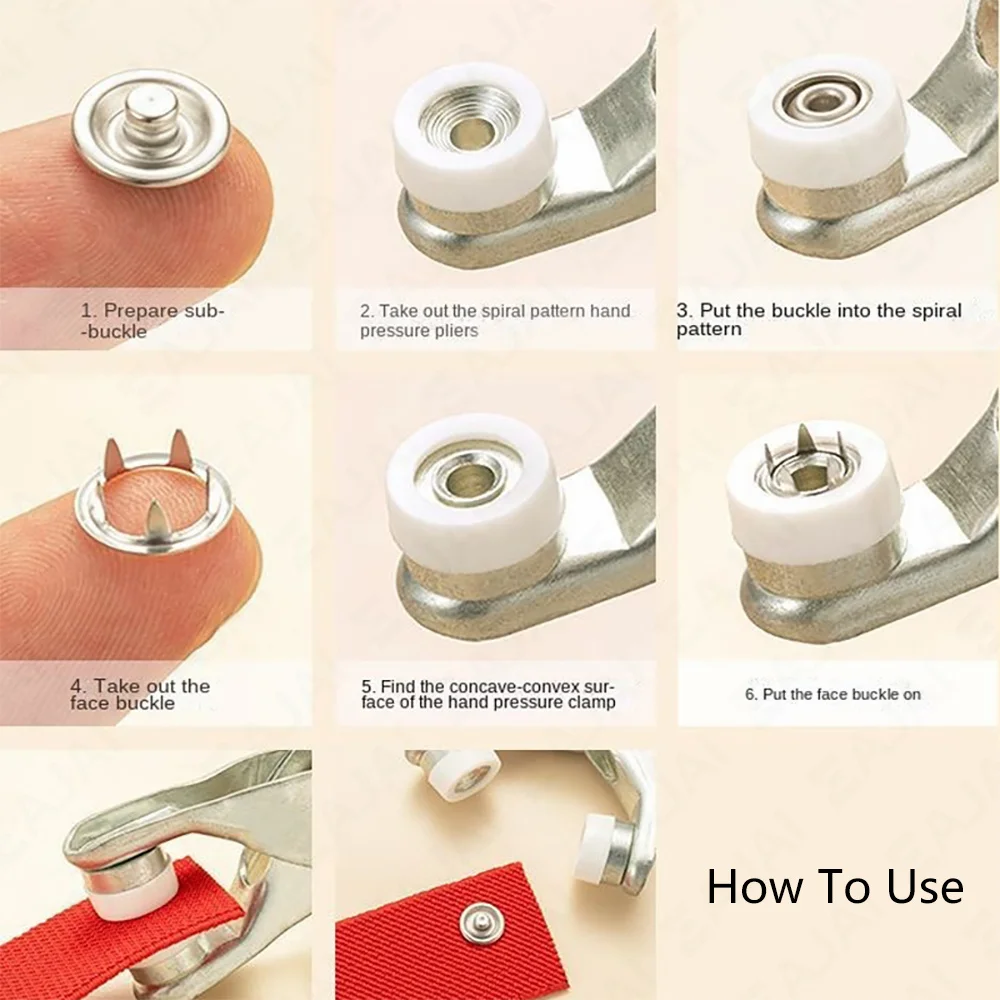 1. Prepare sub--buckle

2. Take out the spiral pattern hand pressure pliers

3. Put the buckle into the spiral pattern

4. Take out the face buckle

5. Find the concave-convex surface of the hand pressure clamp

6. Put the face buckle on

How To Use