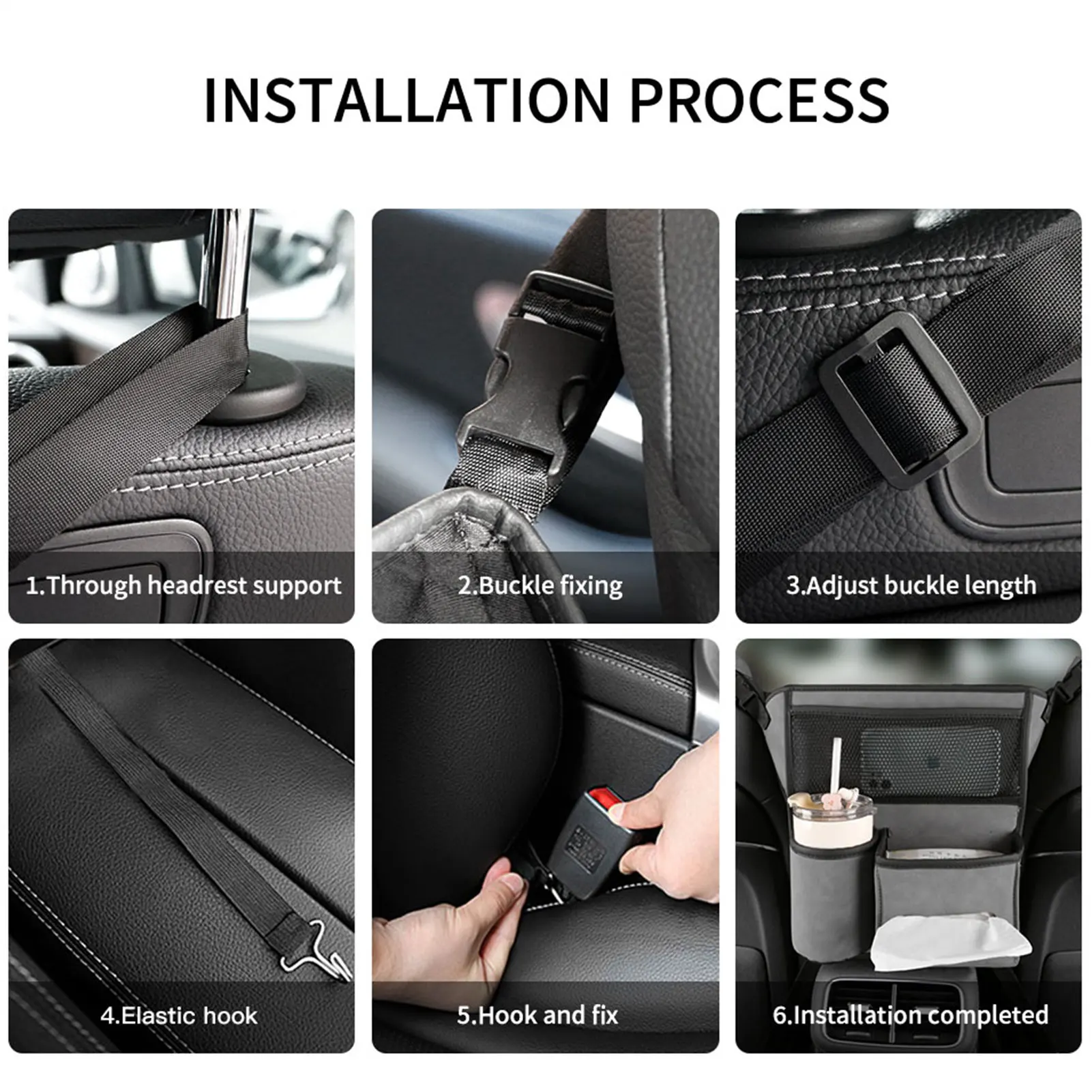 INSTALLATION PROCESS

1.Through headrest support

2.Buckle fixing

3.Adjust buckle length

4.Elastic hook

5.Hook and fix

6.Installation completed