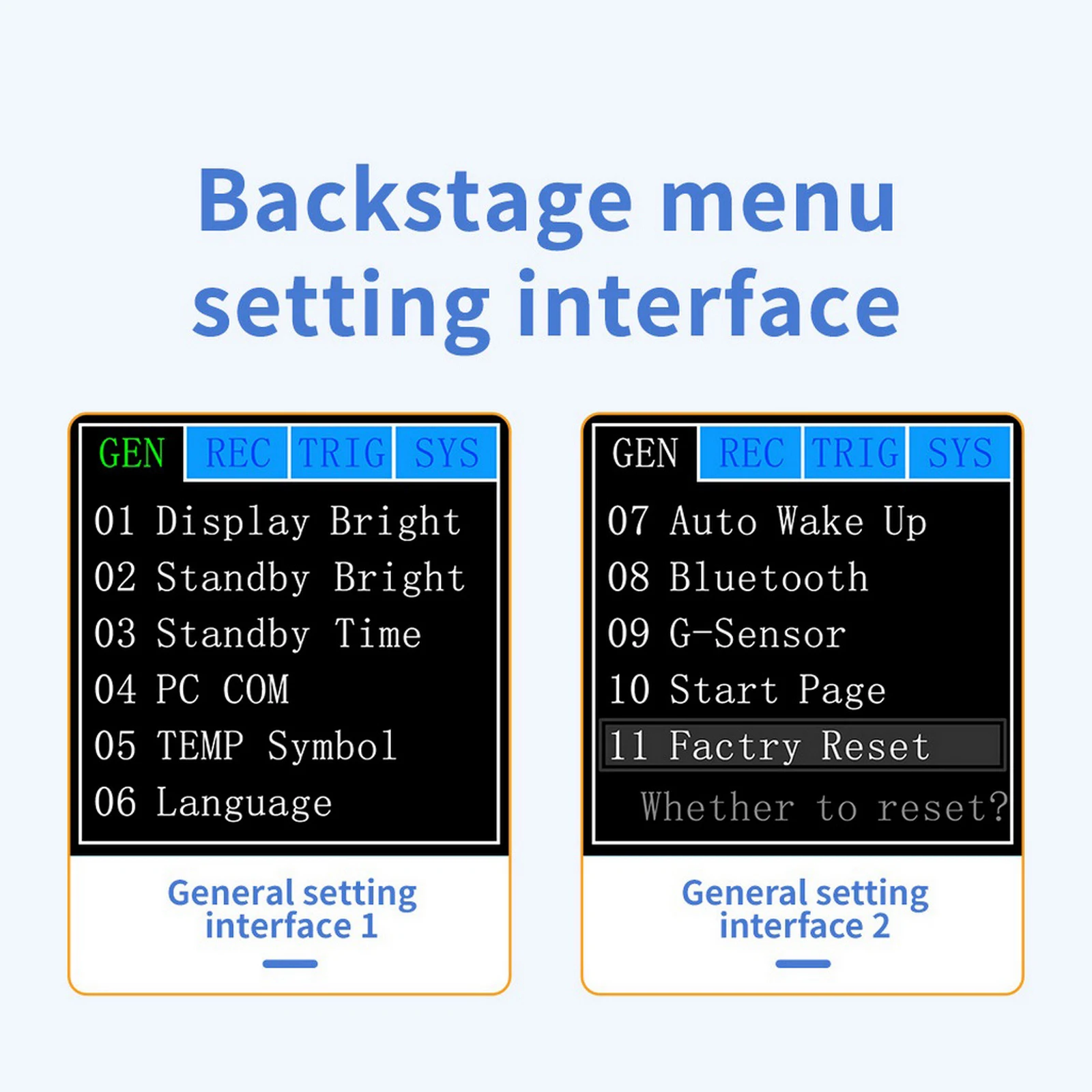 Backstage menu setting interface

GEN REC TRIG SYS

01 Display Bright
02 Standby Bright
03 Standby Time
04 PC COM
05 TEMP Symbol
06 Language

General setting interface 1

GEN REC TRIG SYS

07 Auto Wake Up
08 Bluetooth
09 G-Sensor
10 Start Page
11 Factry Reset
Whether to reset?

General setting interface 2