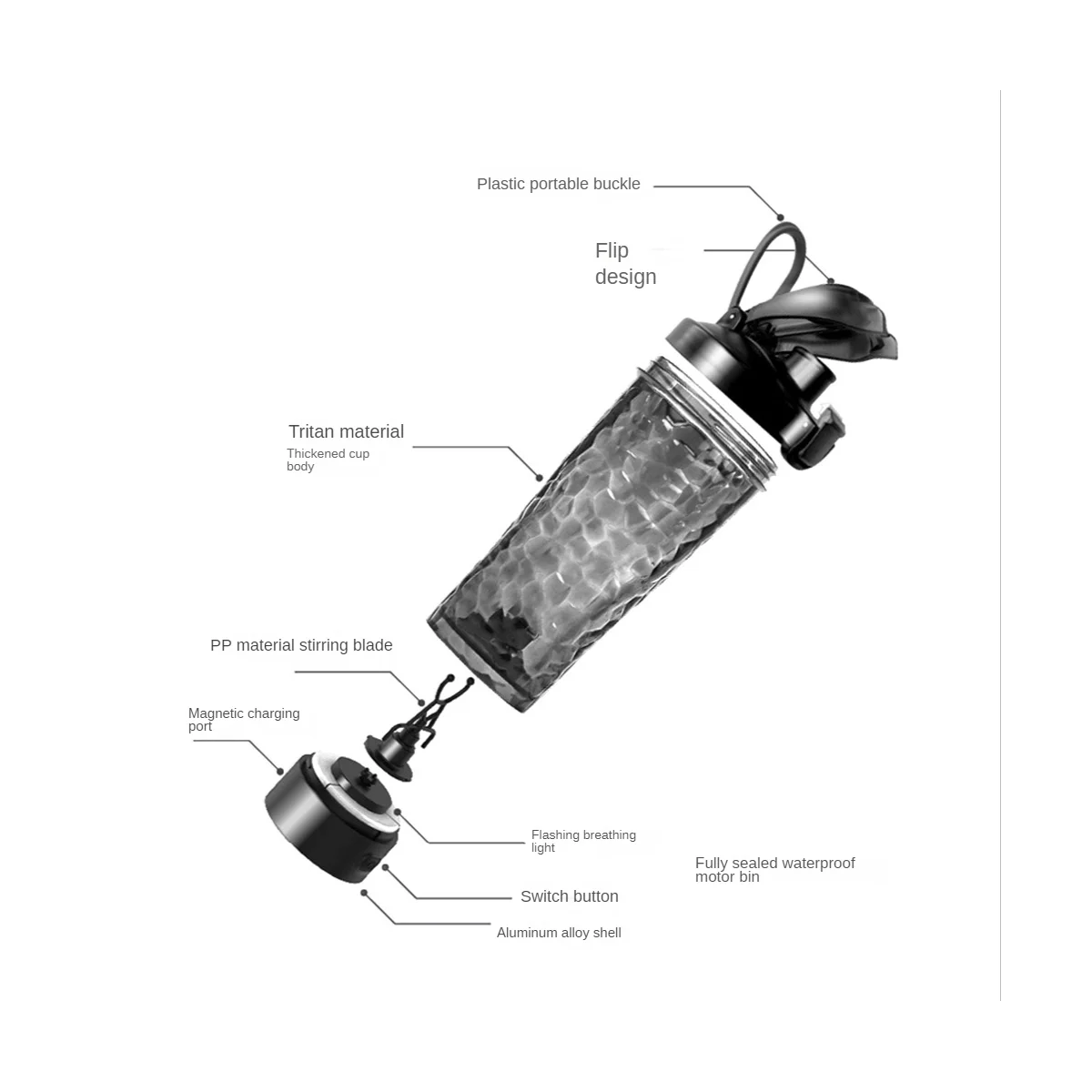 Plastic portable buckle

Flip design

Tritan material
Thickened cup body

PP material stirring blade

Magnetic charging port

Flashing breathing light

Fully sealed waterproof motor bin

Switch button

Aluminum alloy shell