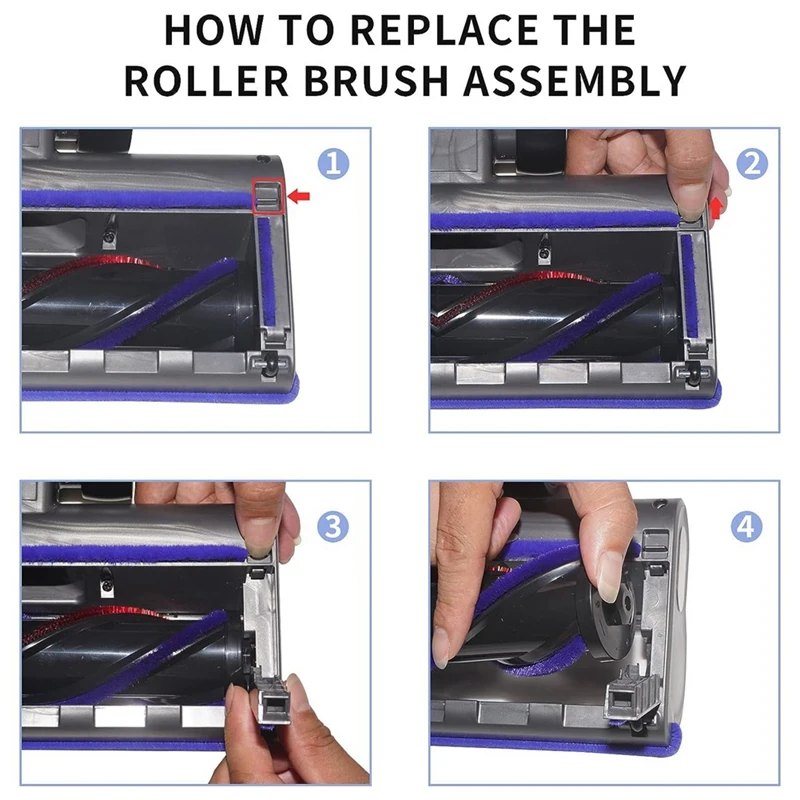 HOW TO REPLACE THE ROLLER BRUSH ASSEMBLY

1

2

3

4