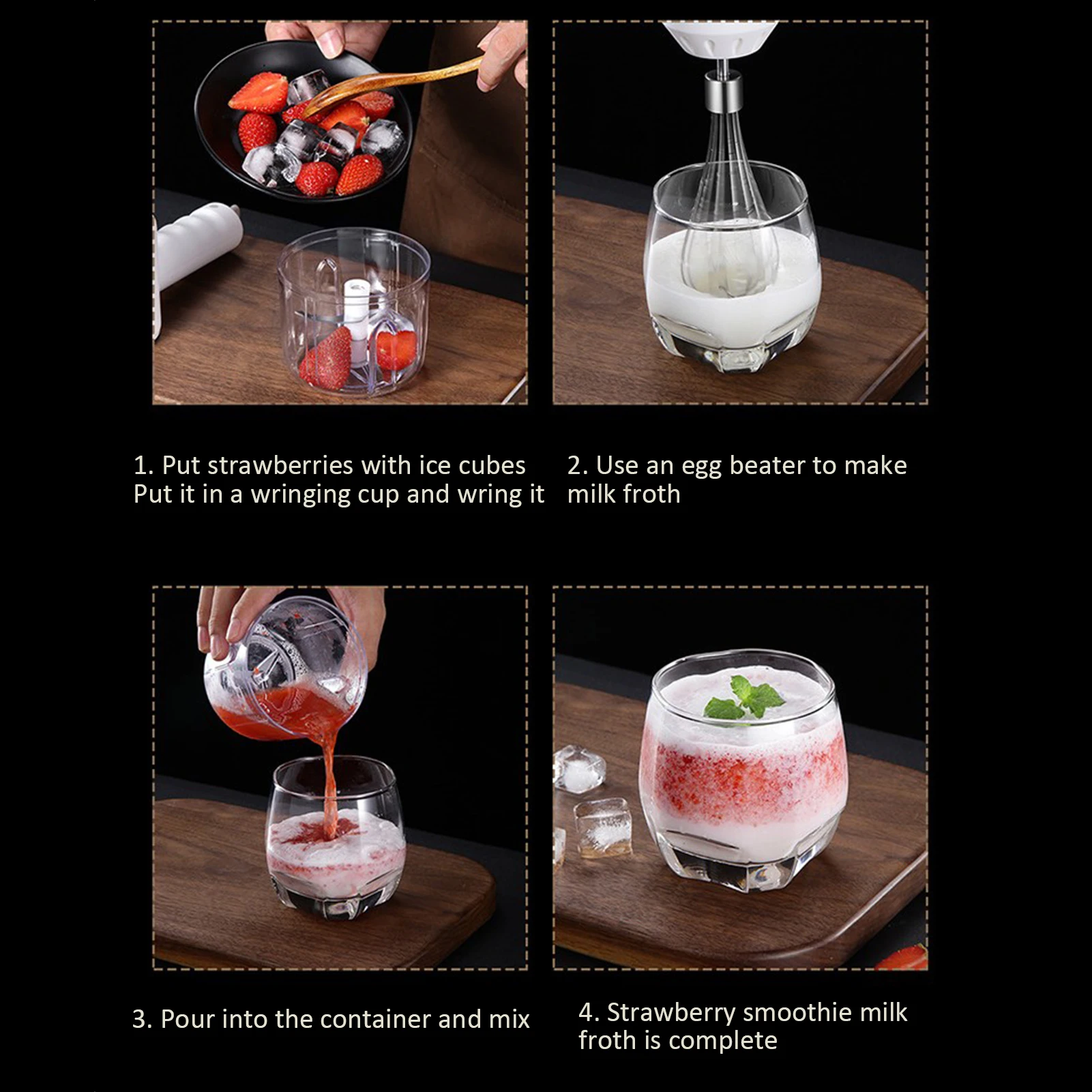 1. Put strawberries with ice cubes
Put it in a wringing cup and wring it

2. Use an egg beater to make milk froth

3. Pour into the container and mix

4. Strawberry smoothie milk froth is complete