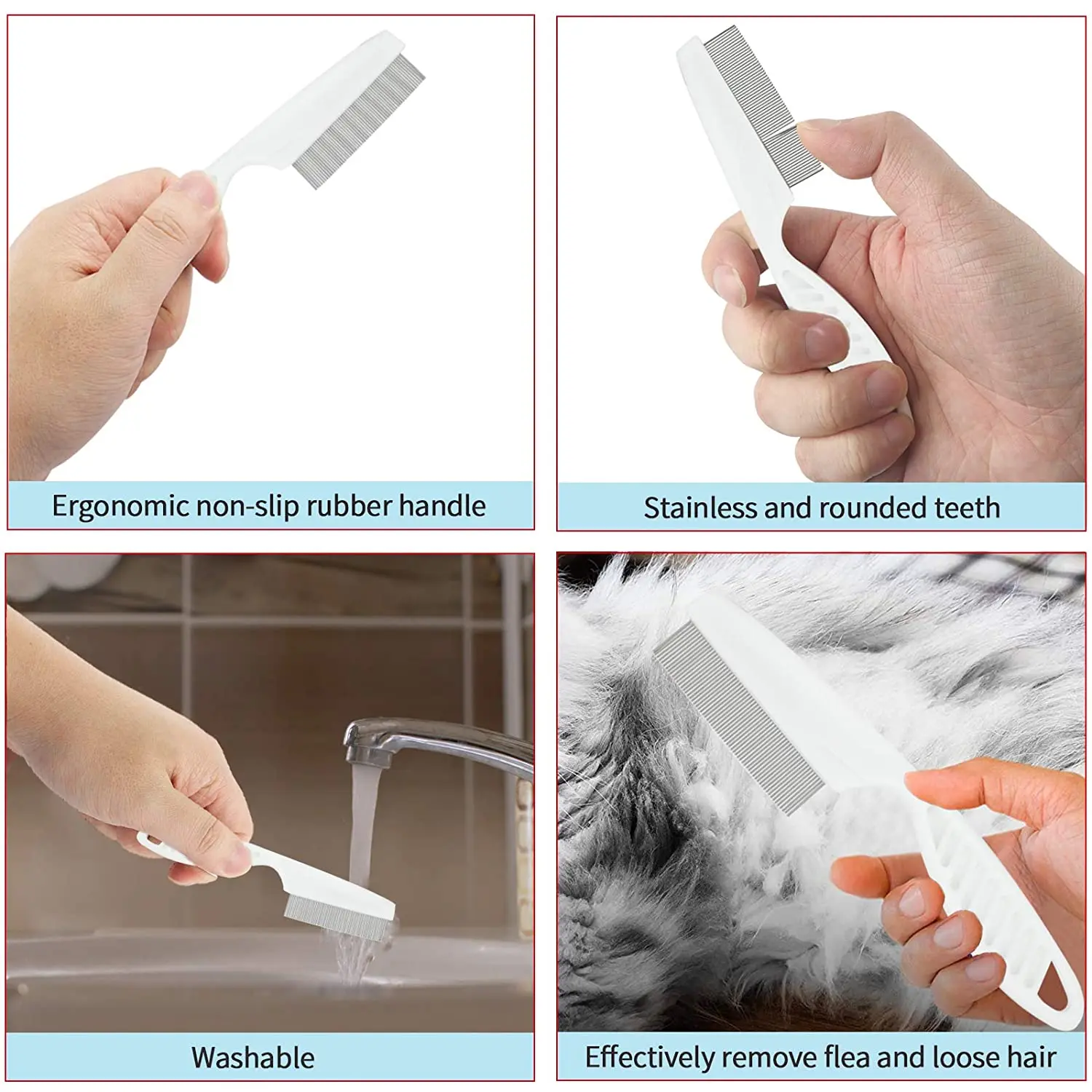 Ergonomic non-slip rubber handle

Stainless and rounded teeth

Washable

Effectively remove flea and loose hair