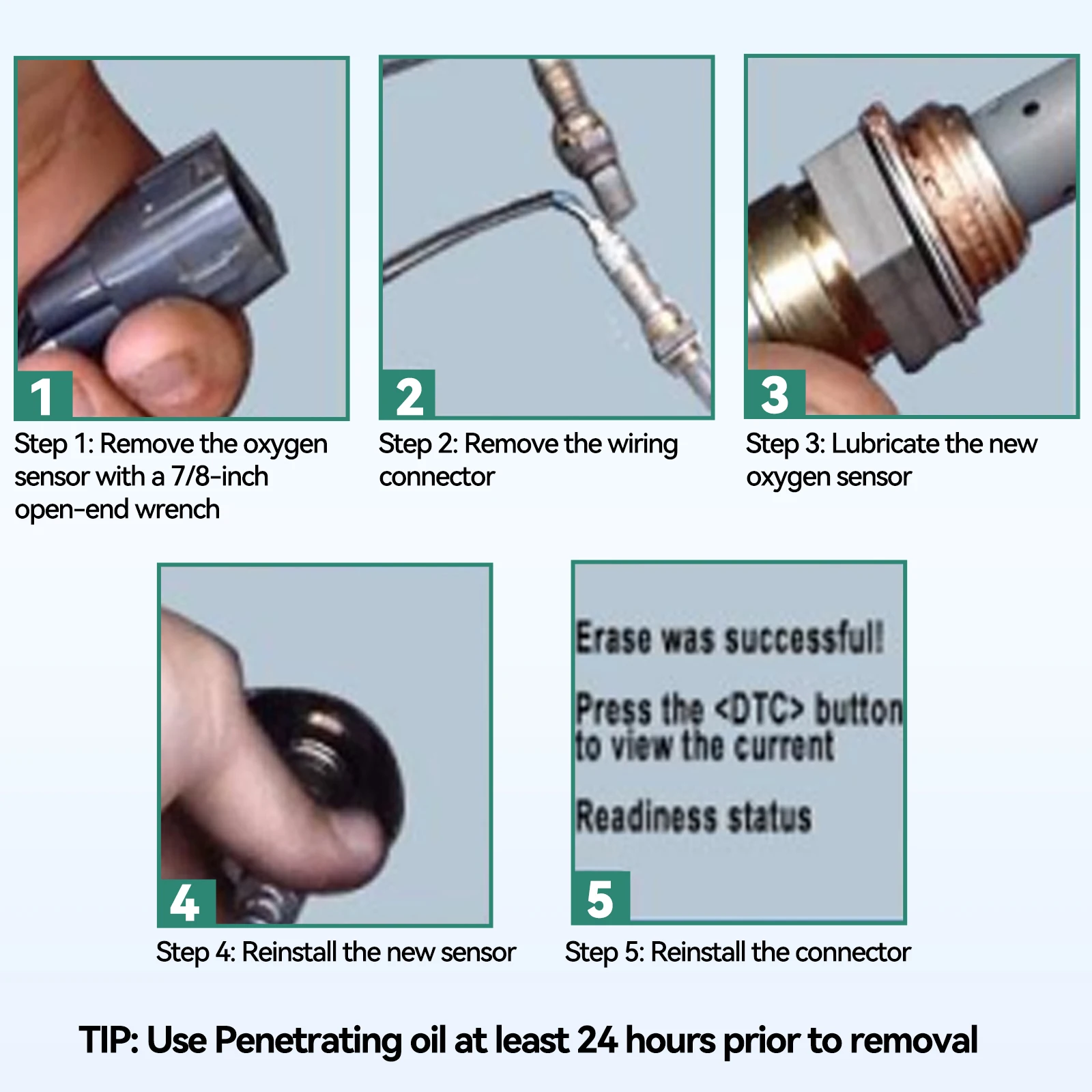 1

Step 1: Remove the oxygen sensor with a 7/8-inch open-end wrench

2

Step 2: Remove the wiring connector

3

Step 3: Lubricate the new oxygen sensor

4

Step 4: Reinstall the new sensor

Erase was successful!

Press the <DTC> button to view the current

Readiness status

5

Step 5: Reinstall the connector

TIP: Use Penetrating oil at least 24 hours prior to removal