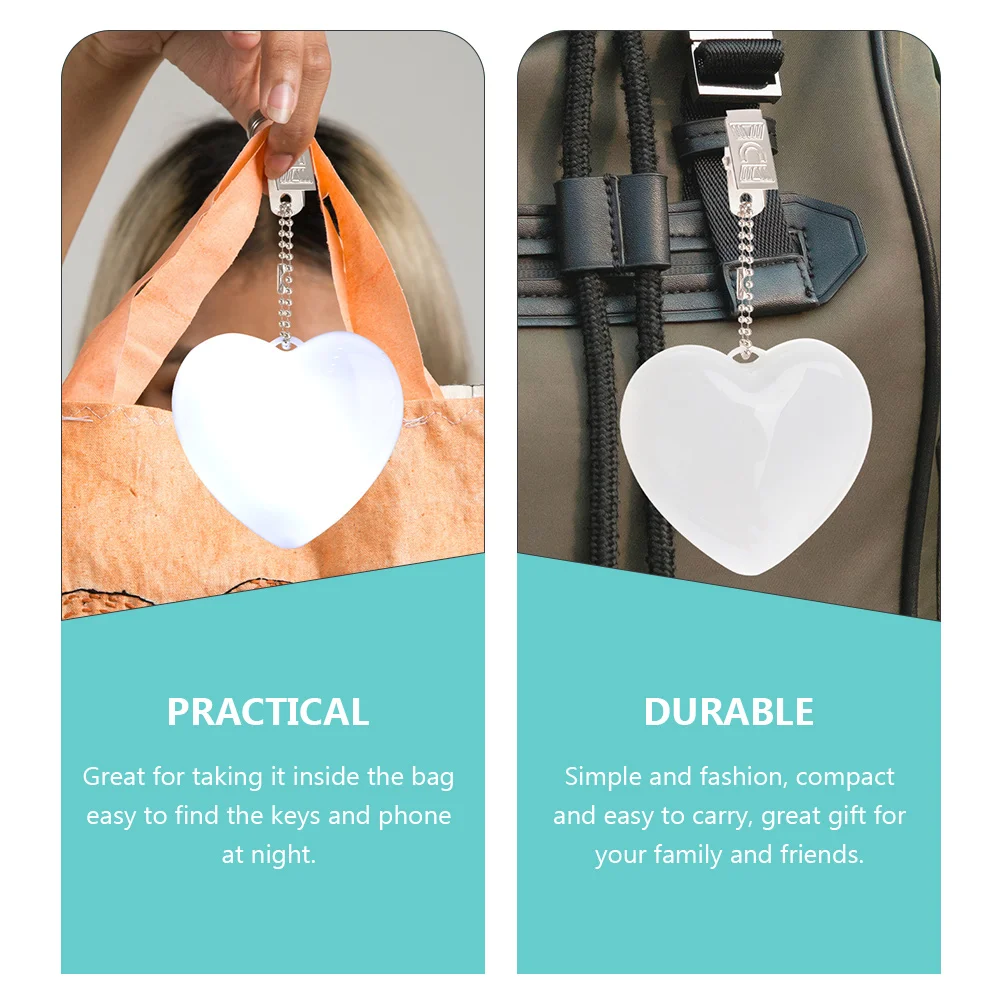 PRACTICAL

Great for taking it inside the bag easy to find the keys and phone at night.

DURABLE

Simple and fashion, compact and easy to carry, great gift for your family and friends.