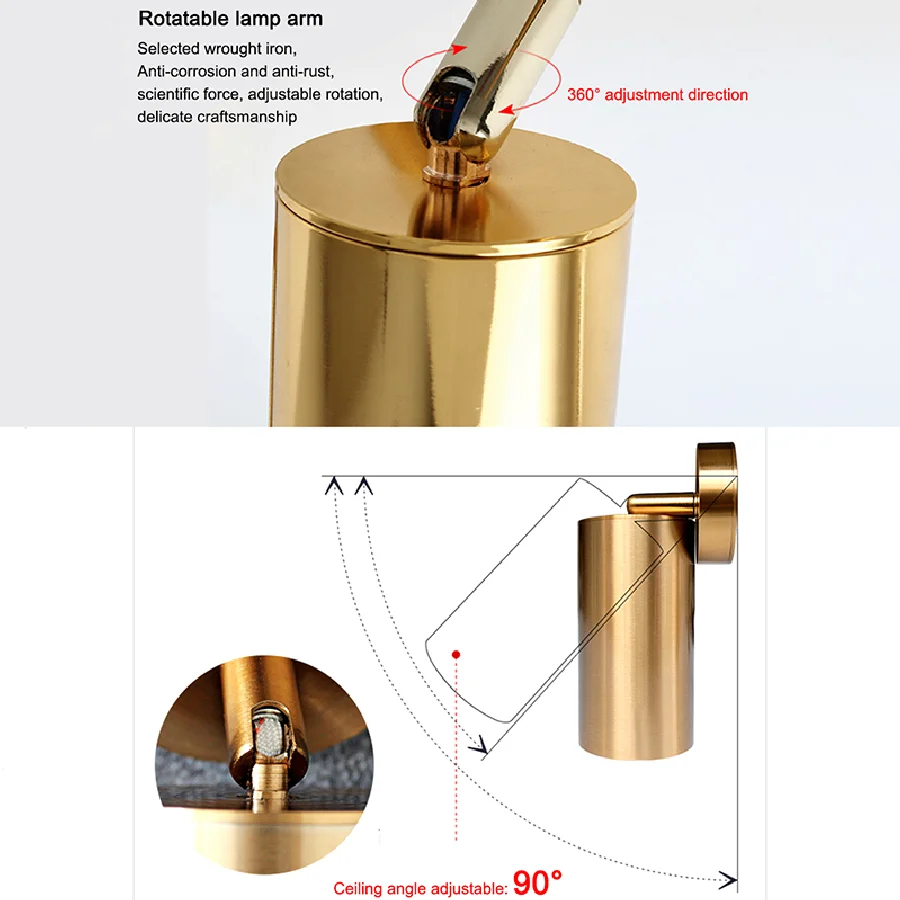 Rotatable lamp arm

Selected wrought iron,
Anti-corrosion and anti-rust,
scientific force, adjustable rotation,
delicate craftsmanship

360° adjustment direction

Ceiling angle adjustable: 90°