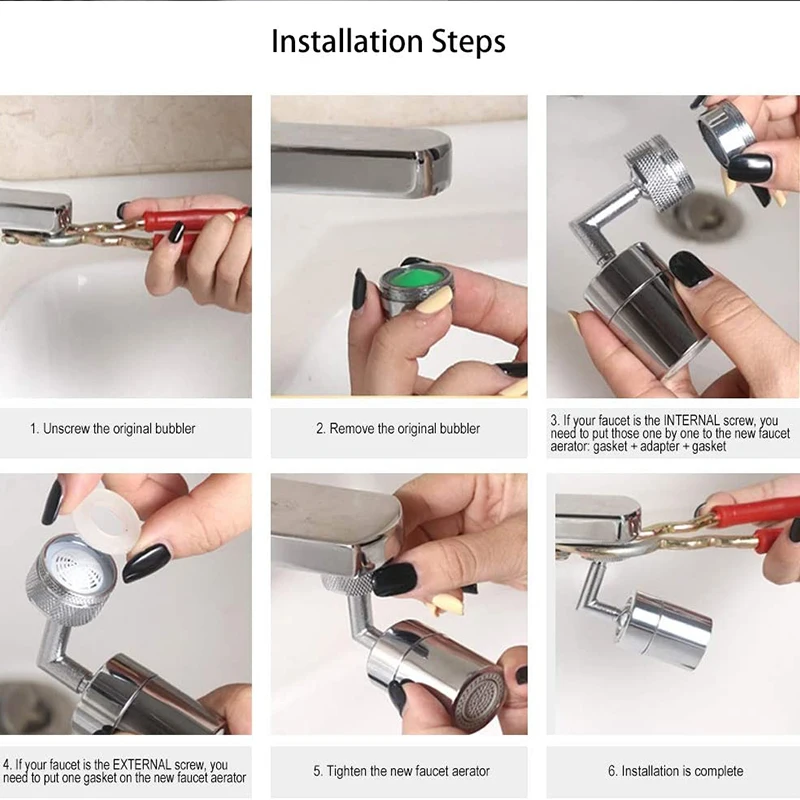 Installation Steps

1. Unscrew the original bubbler

2. Remove the original bubbler

3. If your faucet is the INTERNAL screw, you need to put those one by one to the new faucet aerator: gasket + adapter + gasket

4. If your faucet is the EXTERNAL screw, you need to put one gasket on the new faucet aerator

5. Tighten the new faucet aerator

6. Installation is complete