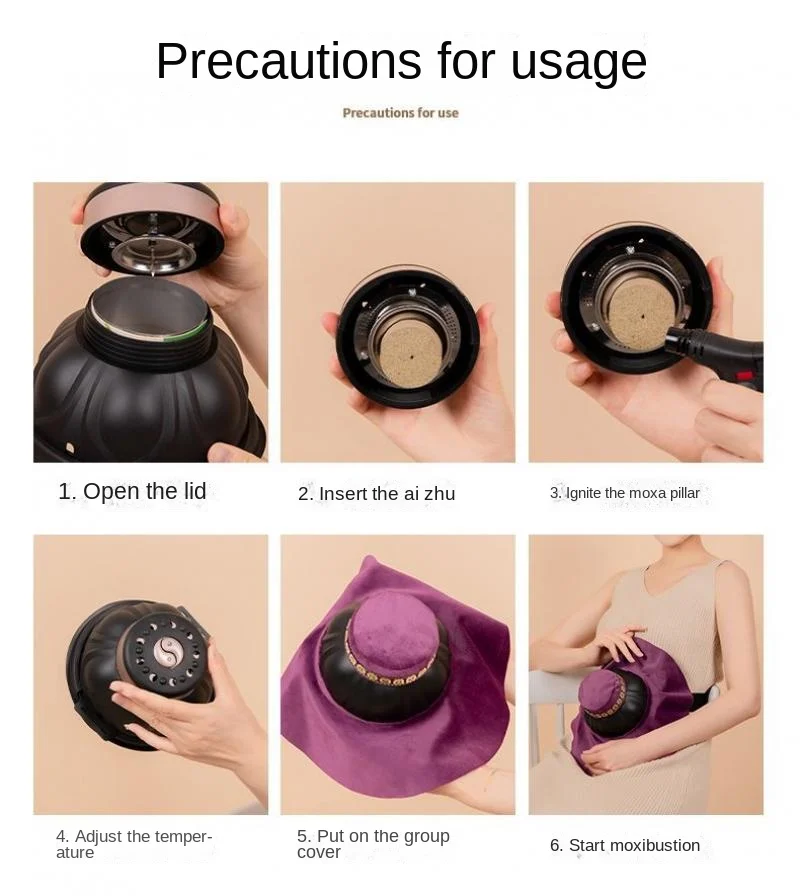 Precautions for usage

Precautions for use

1. Open the lid

2. Insert the ai zhu

3. Ignite the moxa pillar

4. Adjust the temperature

5. Put on the group cover

6. Start moxibustion