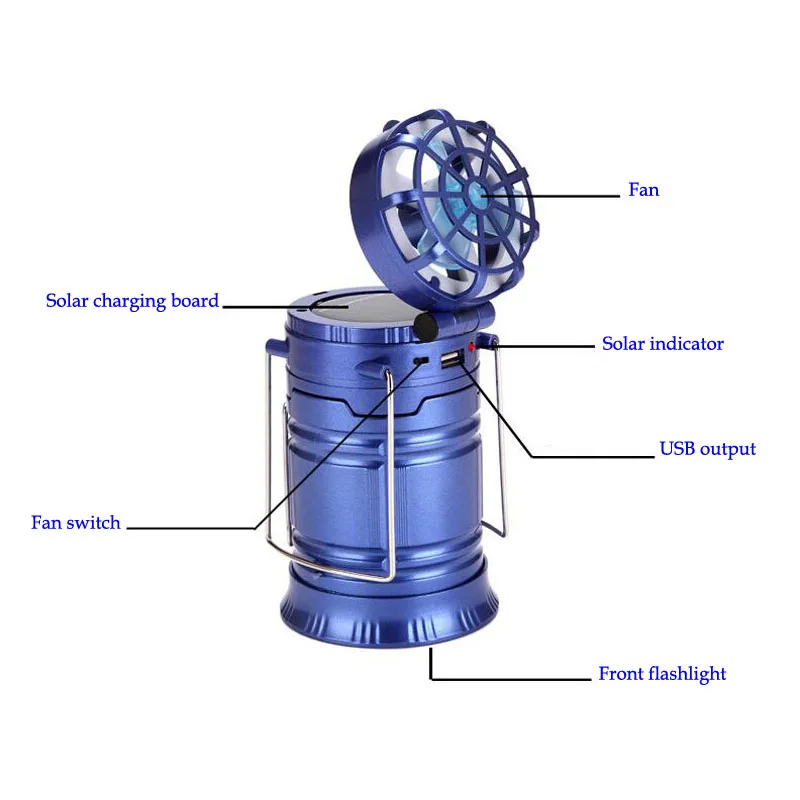 Fan

Solar charging board

Solar indicator

USB output

Fan switch

Front flashlight