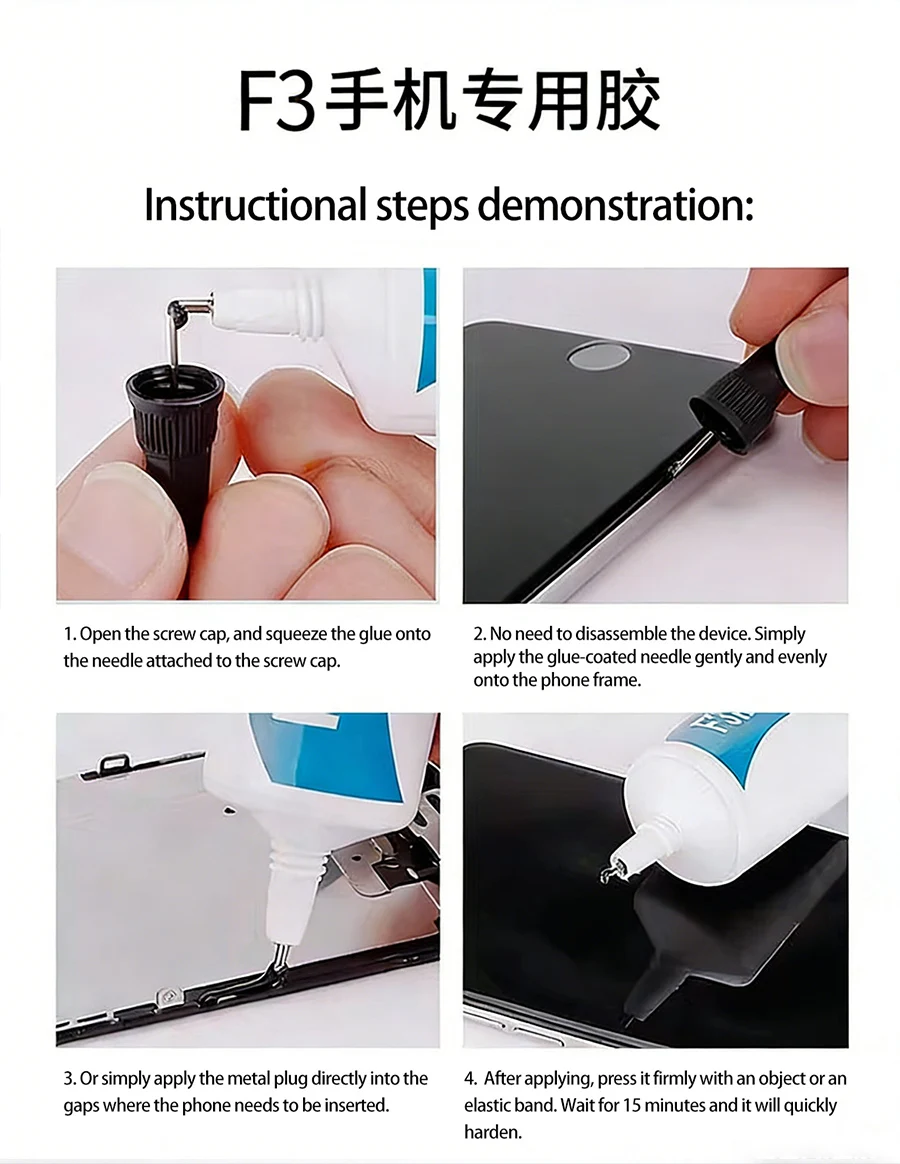 F3手机专用胶

Instructional steps demonstration:

1. Open the screw cap, and squeeze the glue onto the needle attached to the screw cap.

2. No need to disassemble the device. Simply apply the glue-coated needle gently and evenly onto the phone frame.

3. Or simply apply the metal plug directly into the gaps where the phone needs to be inserted.

4. After applying, press it firmly with an object or an elastic band. Wait for 15 minutes and it will quickly harden.