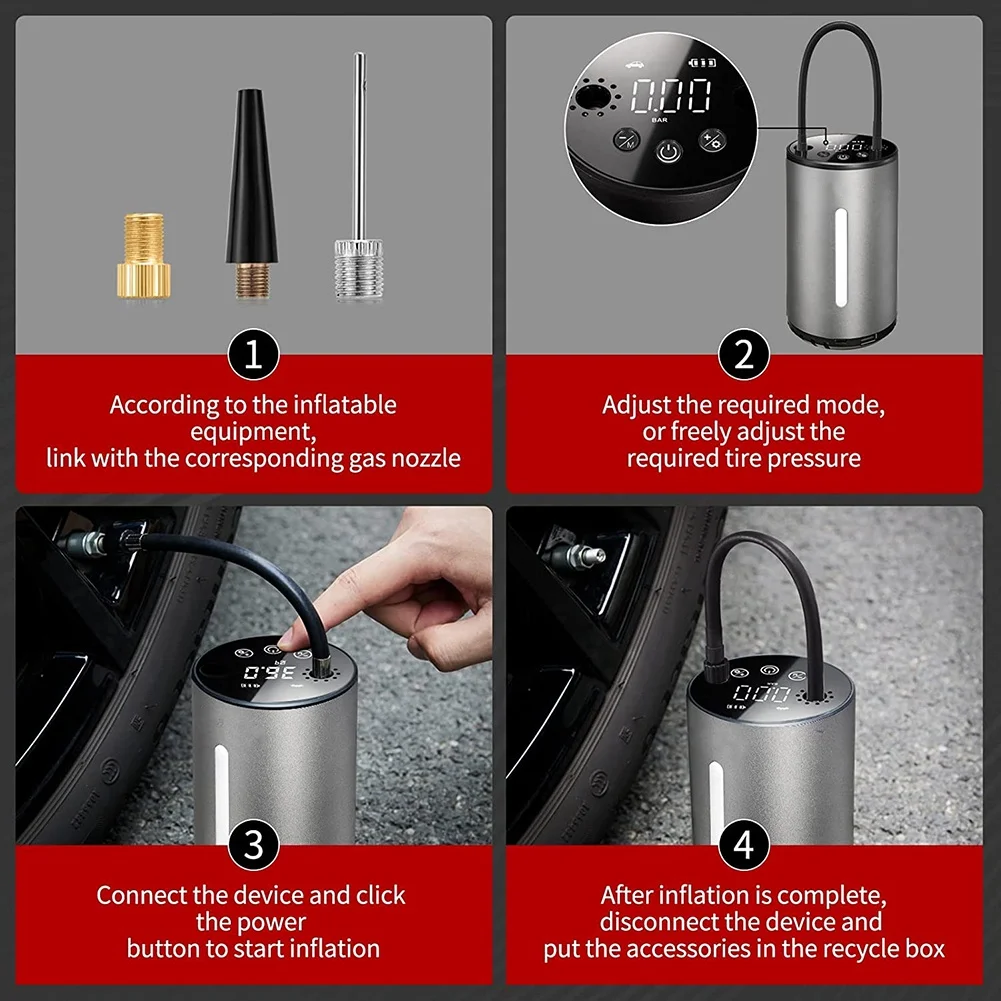 1

According to the inflatable equipment, link with the corresponding gas nozzle

0.00
BAR

2

Adjust the required mode, or freely adjust the required tire pressure

36.0

3

Connect the device and click the power button to start inflation

0.00

4

After inflation is complete, disconnect the device and put the accessories in the recycle box