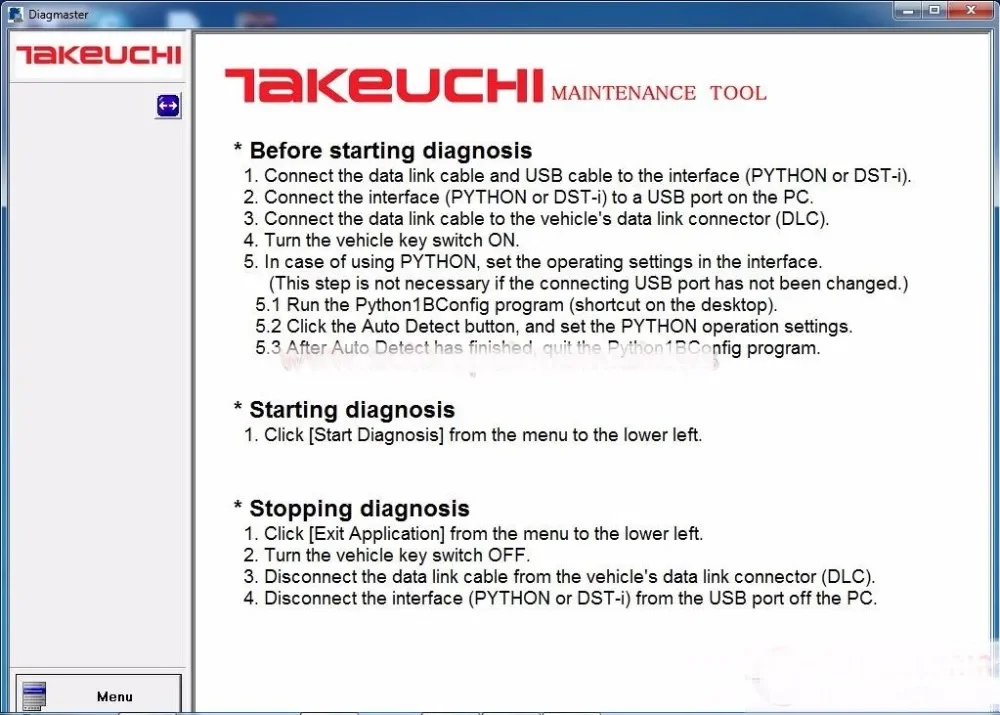 Diagmaster

TAKEUCHI

TAKEUCHI MAINTENANCE TOOL

* Before starting diagnosis
1. Connect the data link cable and USB cable to the interface (PYTHON or DST-i).
2. Connect the interface (PYTHON or DST-i) to a USB port on the PC.
3. Connect the data link cable to the vehicle's data link connector (DLC).
4. Turn the vehicle key switch ON.
5. In case of using PYTHON, set the operating settings in the interface.
(This step is not necessary if the connecting USB port has not been changed.)
5.1 Run the Python1BConfig program (shortcut on the desktop).
5.2 Click the Auto Detect button, and set the PYTHON operation settings.
5.3 After Auto Detect has finished, quit the Python1BConfig program.

* Starting diagnosis
1. Click [Start Diagnosis] from the menu to the lower left.

* Stopping diagnosis
1. Click [Exit Application] from the menu to the lower left.
2. Turn the vehicle key switch OFF.
3. Disconnect the data link cable from the vehicle's data link connector (DLC).
4. Disconnect the interface (PYTHON or DST-i) from the USB port off the PC.

Menu