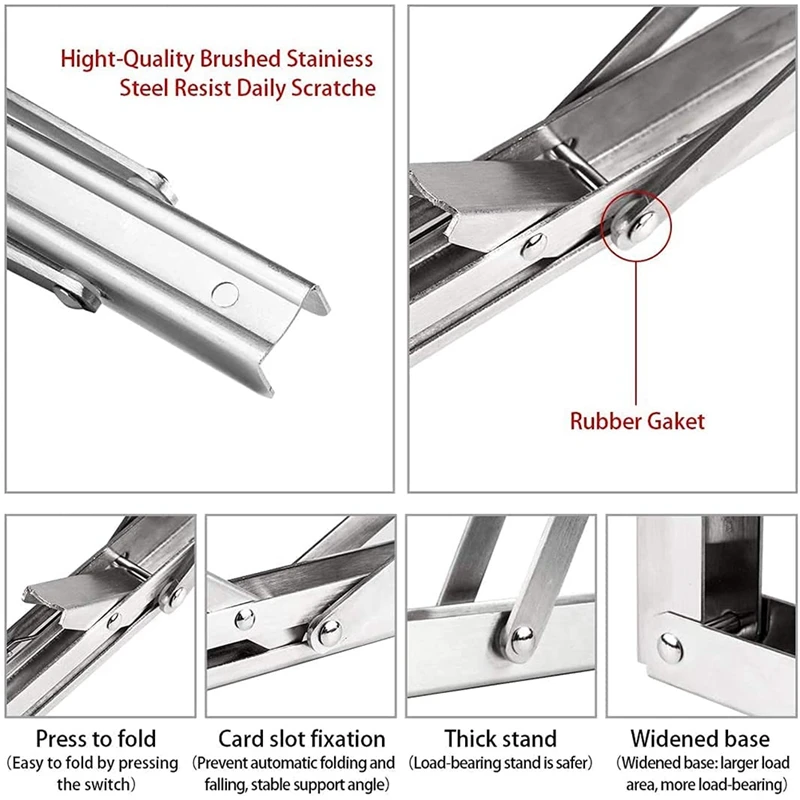 Hight-Quality Brushed Stainiess Steel Resist Daily Scratche

Rubber Gaket

Press to fold
(Easy to fold by pressing the switch)

Card slot fixation
(Prevent automatic folding and falling, stable support angle)

Thick stand
(Load-bearing stand is safer)

Widened base
(Widened base: larger load area, more load-bearing)