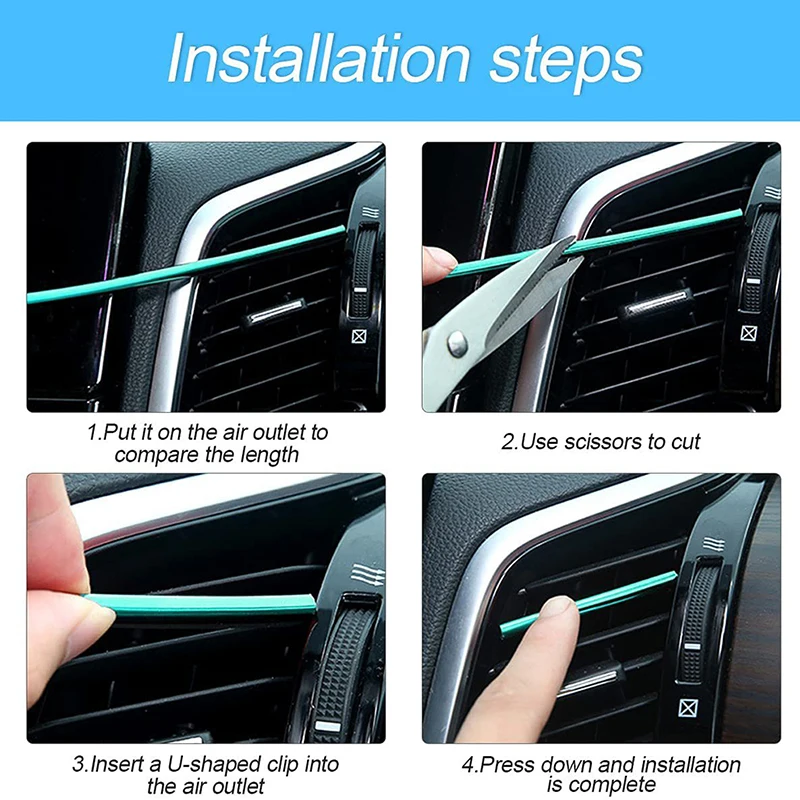 Installation steps

1.Put it on the air outlet to compare the length

2.Use scissors to cut

3.Insert a U-shaped clip into the air outlet

4.Press down and installation is complete