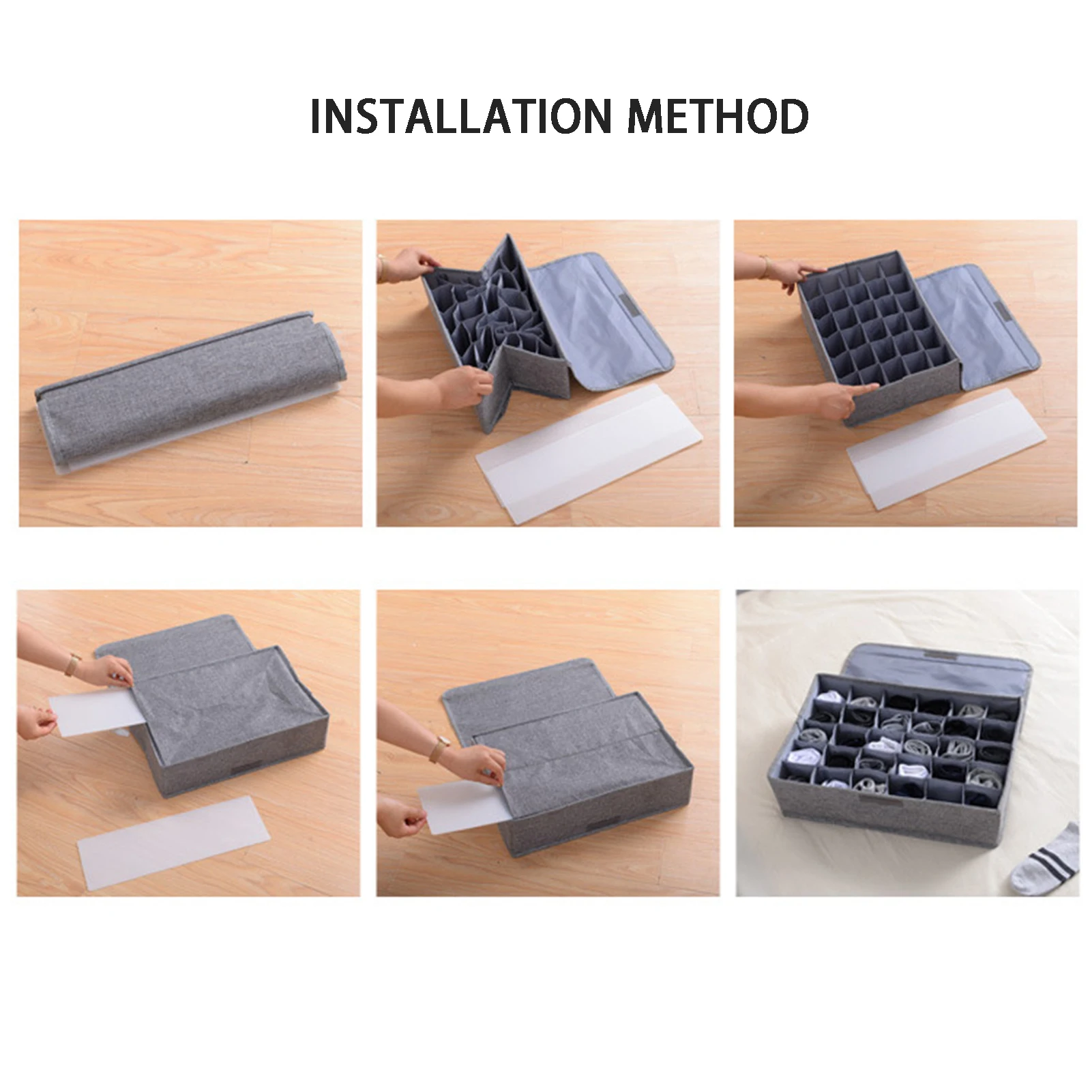 INSTALLATION METHOD