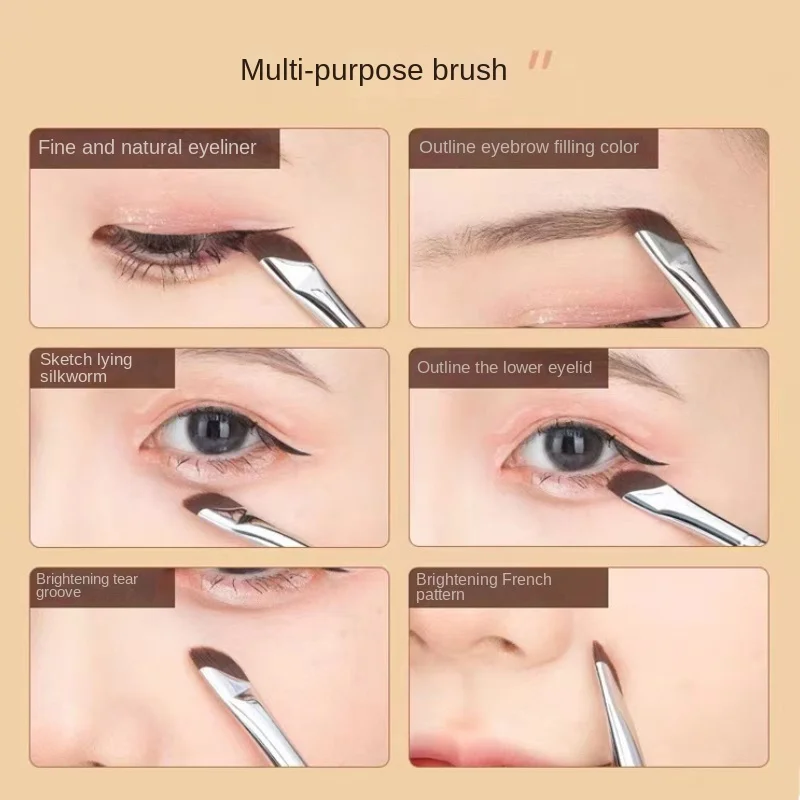 Multi-purpose brush "

Fine and natural eyeliner

Outline eyebrow filling color

Sketch lying silkworm

Outline the lower eyelid

Brightening tear groove

Brightening French pattern