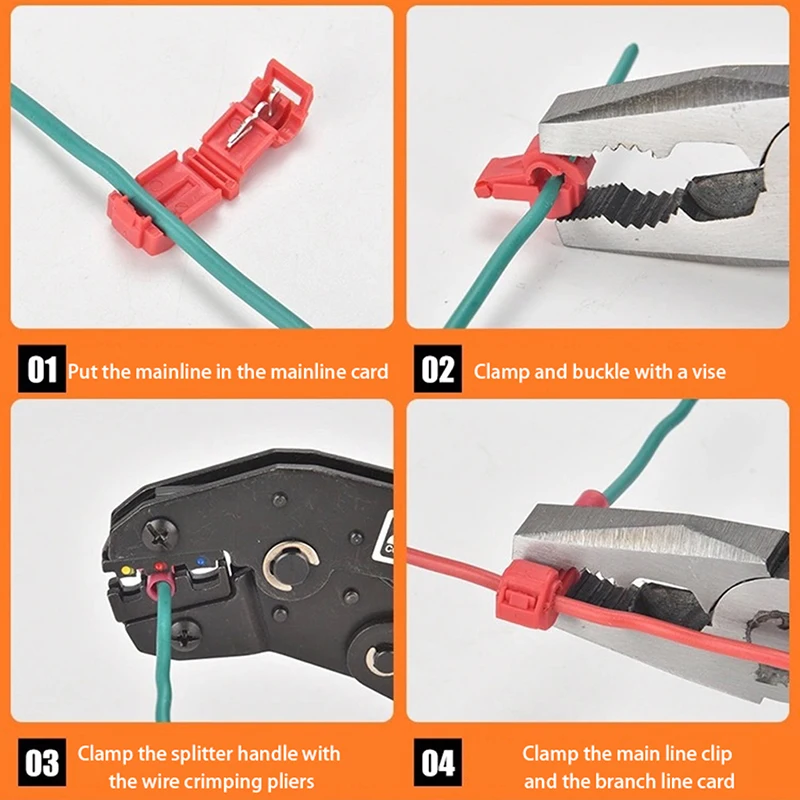 01 Put the mainline in the mainline card

02 Clamp and buckle with a vise

03 Clamp the splitter handle with the wire crimping pliers

04 Clamp the main line clip and the branch line card