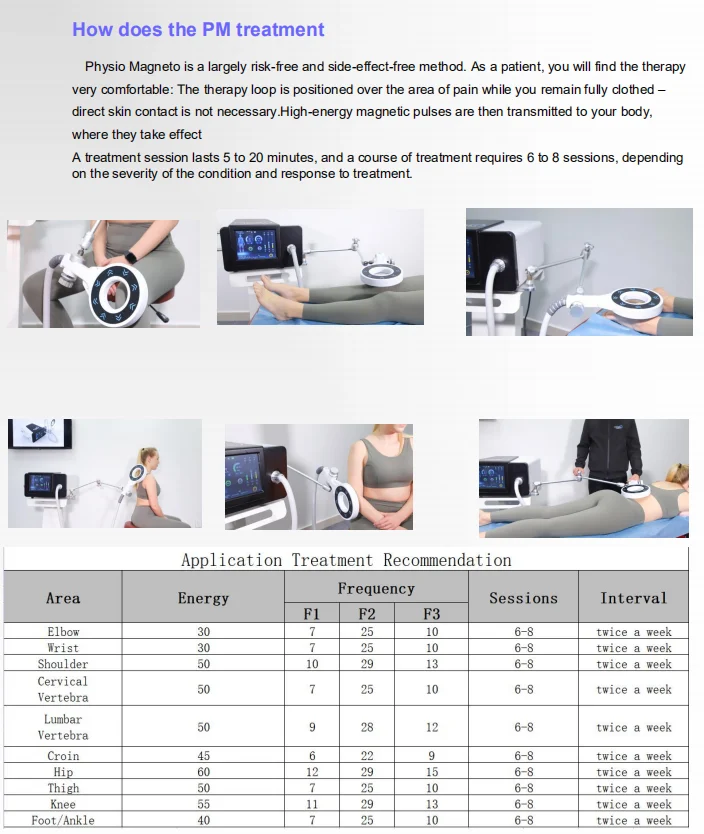 How does the PM treatment

Physio Magneto is a largely risk-free and side-effect-free method. As a patient, you will find the therapy very comfortable: The therapy loop is positioned over the area of pain while you remain fully clothed – direct skin contact is not necessary.High-energy magnetic pulses are then transmitted to your body, where they take effect

A treatment session lasts 5 to 20 minutes, and a course of treatment requires 6 to 8 sessions, depending on the severity of the condition and response to treatment.

Application Treatment Recommendation

| Area | Energy | Frequency F1 | Frequency F2 | Frequency F3 | Sessions | Interval |
|---|---|---|---|---|---|---|
| Elbow | 30 | 7 | 25 | 10 | 6-8 | twice a week |
| Wrist | 30 | 7 | 25 | 10 | 6-8 | twice a week |
| Shoulder | 50 | 10 | 29 | 13 | 6-8 | twice a week |
| Cervical Vertebra | 50 | 7 | 25 | 10 | 6-8 | twice a week |
| Lumbar Vertebra | 50 | 9 | 28 | 12 | 6-8 | twice a week |
| Croin | 45 | 6 | 22 | 9 | 6-8 | twice a week |
| Hip | 60 | 12 | 29 | 15 | 6-8 | twice a week |
| Thigh | 50 | 7 | 25 | 10 | 6-8 | twice a week |
| Knee | 55 | 11 | 29 | 13 | 6-8 | twice a week |
| Foot/Ankle | 40 | 7 | 25 | 10 | 6-8 | twice a week |