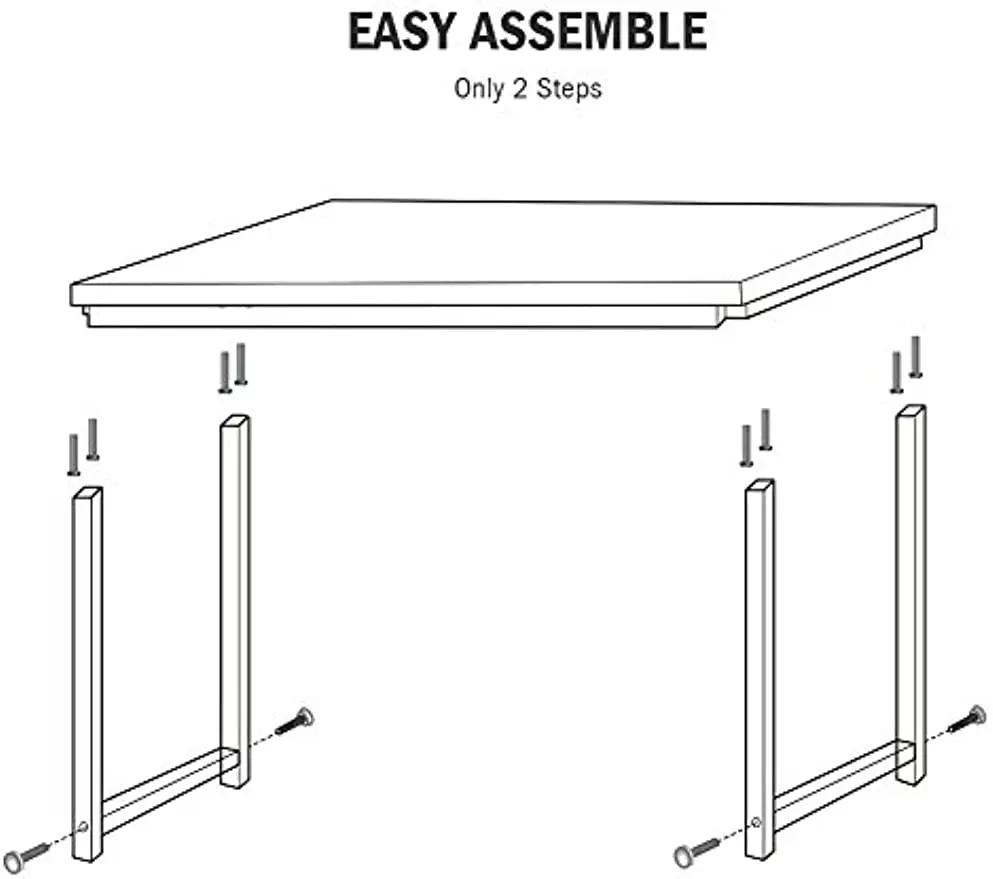 EASY ASSEMBLE

Only 2 Steps