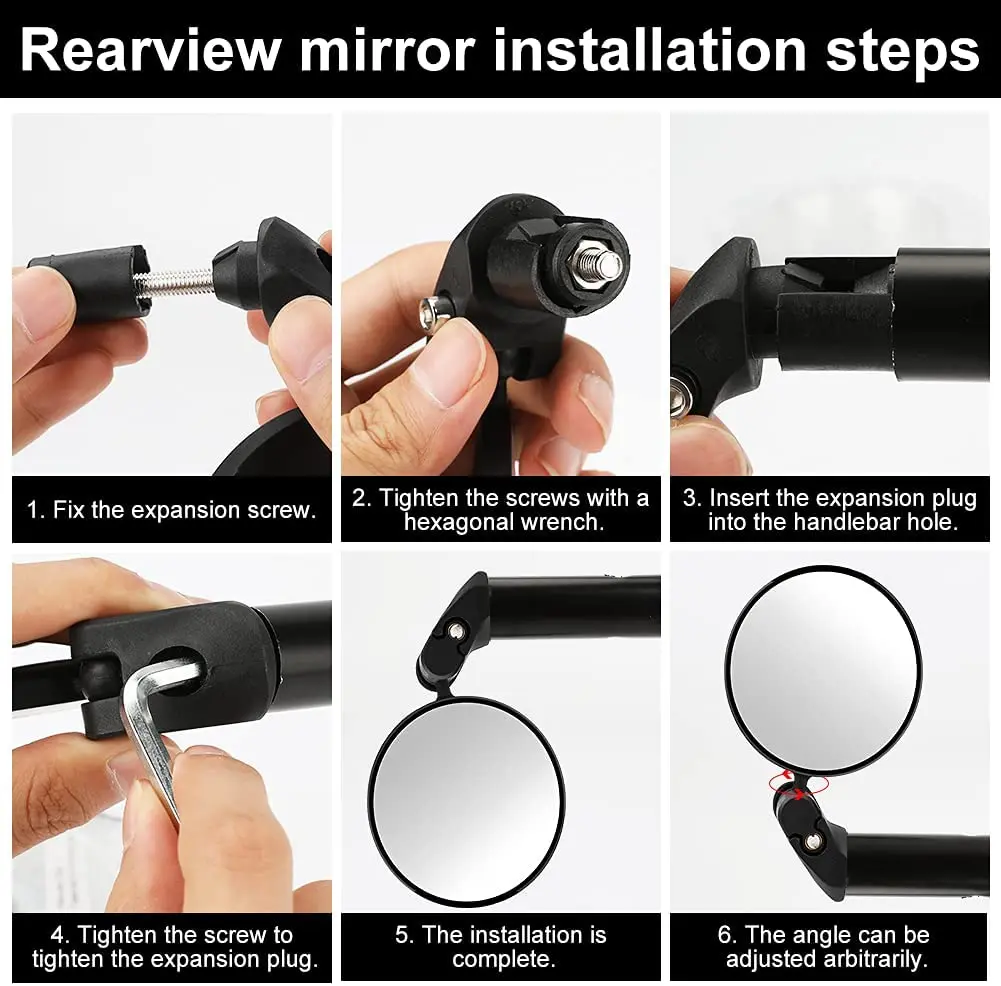 Rearview mirror installation steps

1. Fix the expansion screw.

2. Tighten the screws with a hexagonal wrench.

3. Insert the expansion plug into the handlebar hole.

4. Tighten the screw to tighten the expansion plug.

5. The installation is complete.

6. The angle can be adjusted arbitrarily.