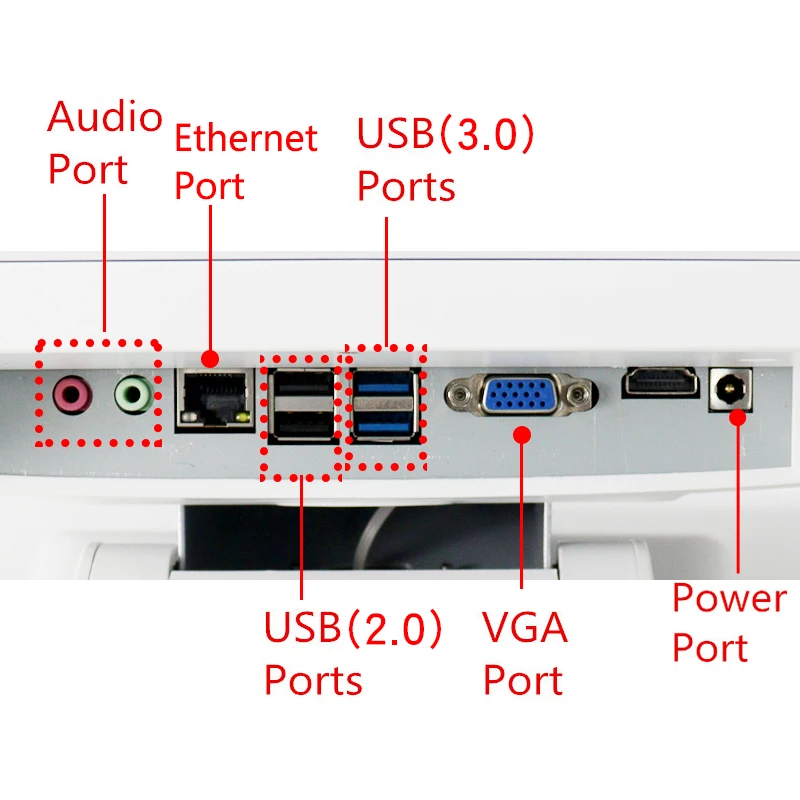 Audio Port

Ethernet Port

USB(3.0) Ports

USB(2.0) Ports

VGA Port

Power Port