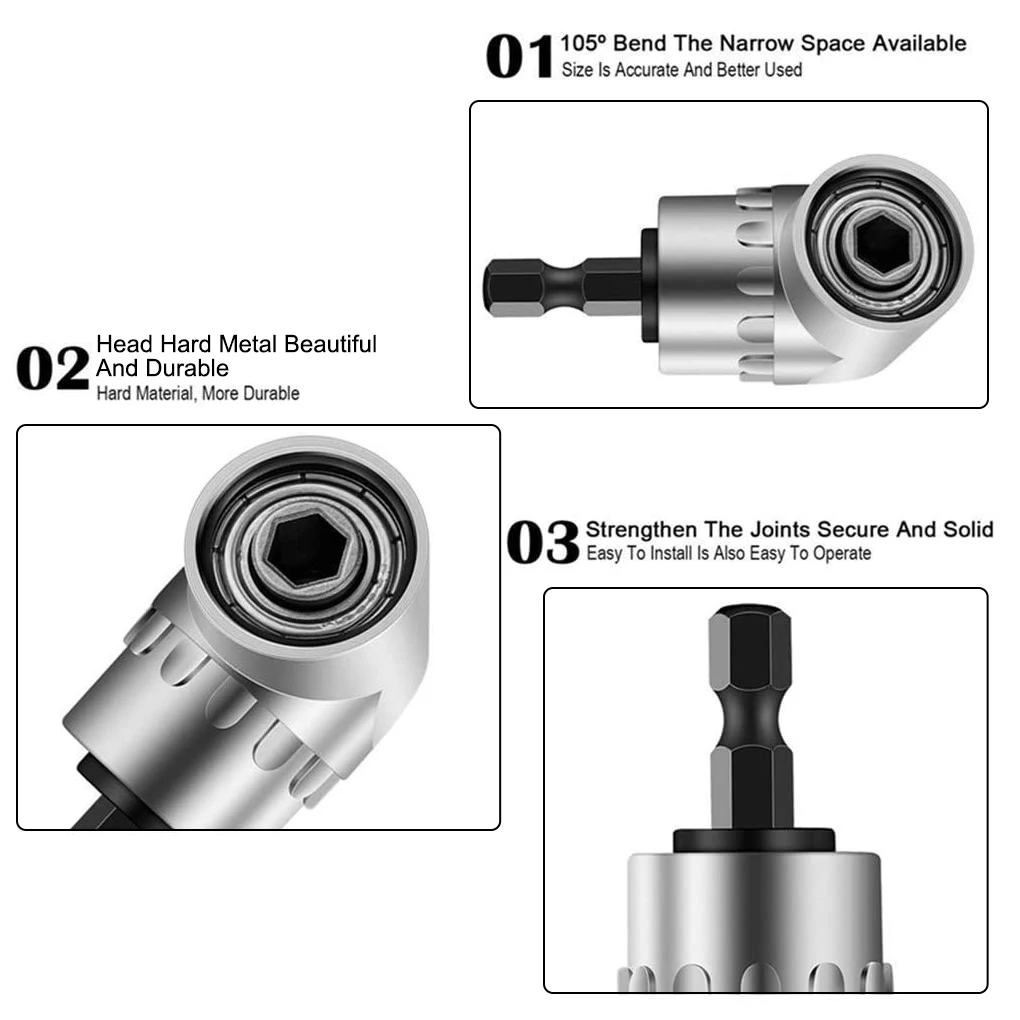 01 105º Bend The Narrow Space Available
Size Is Accurate And Better Used

02 Head Hard Metal Beautiful And Durable
Hard Material, More Durable

03 Strengthen The Joints Secure And Solid
Easy To Install Is Also Easy To Operate