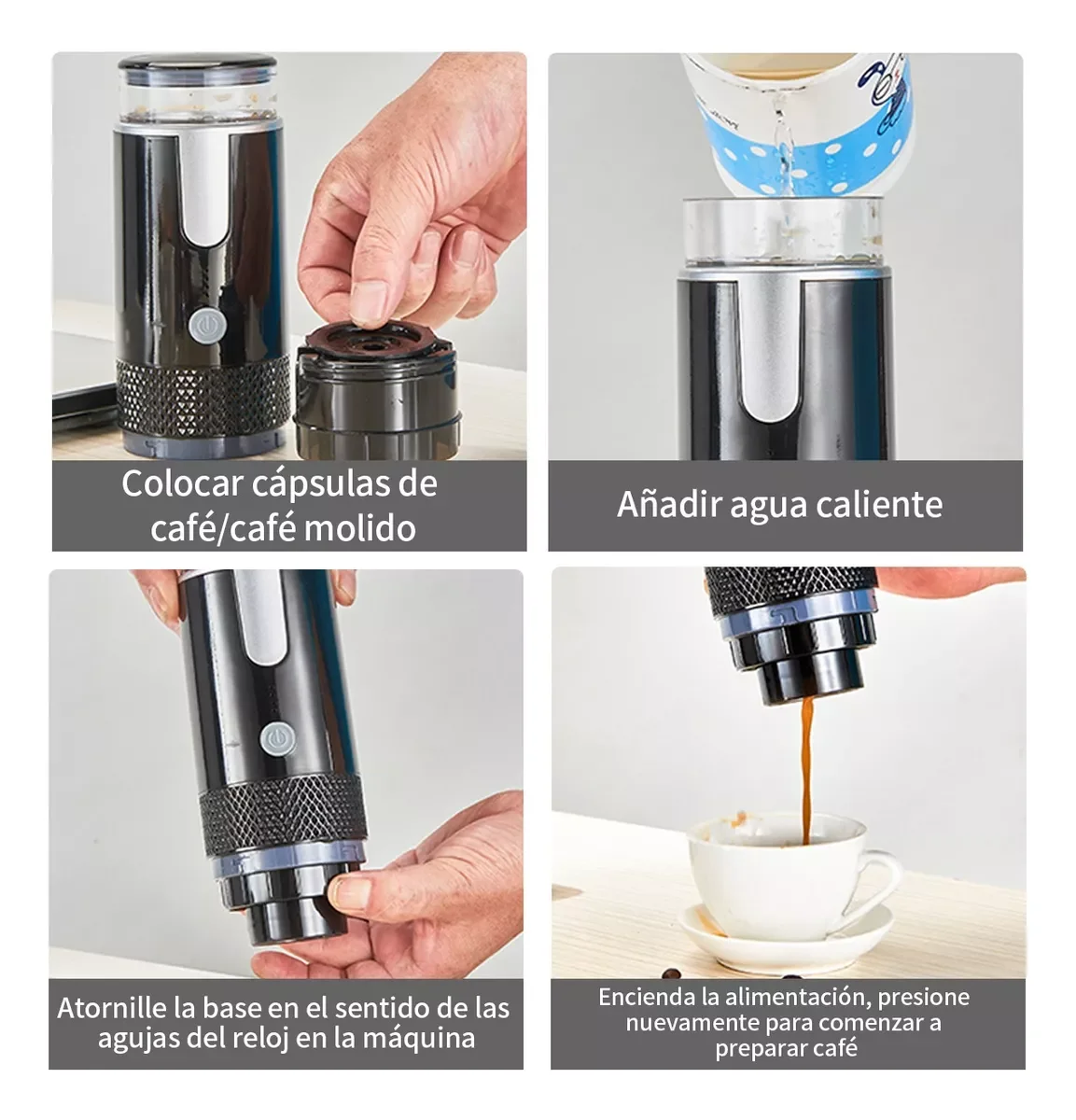 Colocar cápsulas de café/café molido

Añadir agua caliente

Atornille la base en el sentido de las agujas del reloj en la máquina

Encienda la alimentación, presione nuevamente para comenzar a preparar café