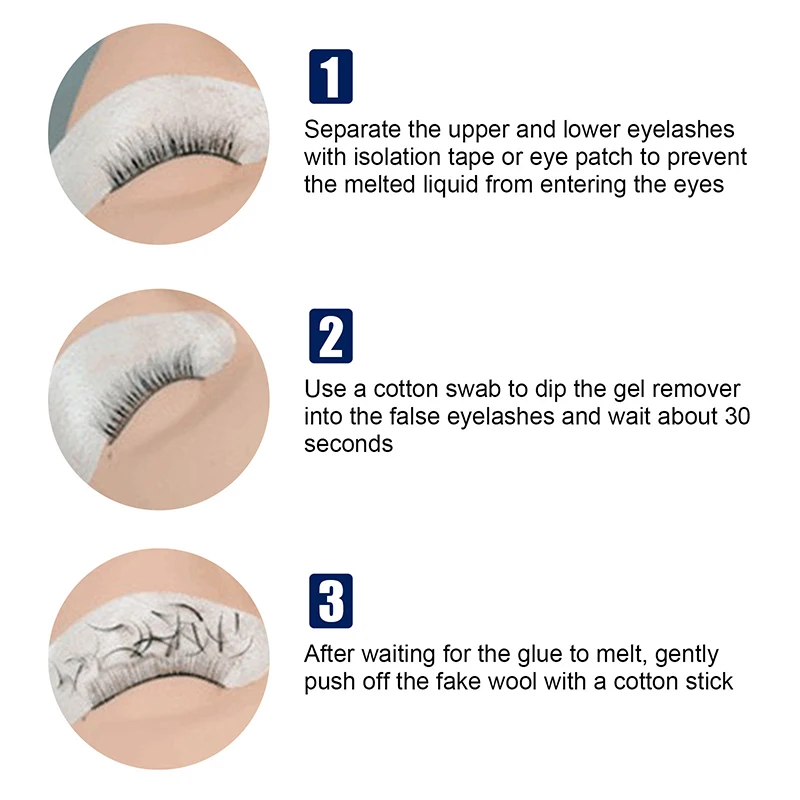 1

Separate the upper and lower eyelashes with isolation tape or eye patch to prevent the melted liquid from entering the eyes

2

Use a cotton swab to dip the gel remover into the false eyelashes and wait about 30 seconds

3

After waiting for the glue to melt, gently push off the fake wool with a cotton stick