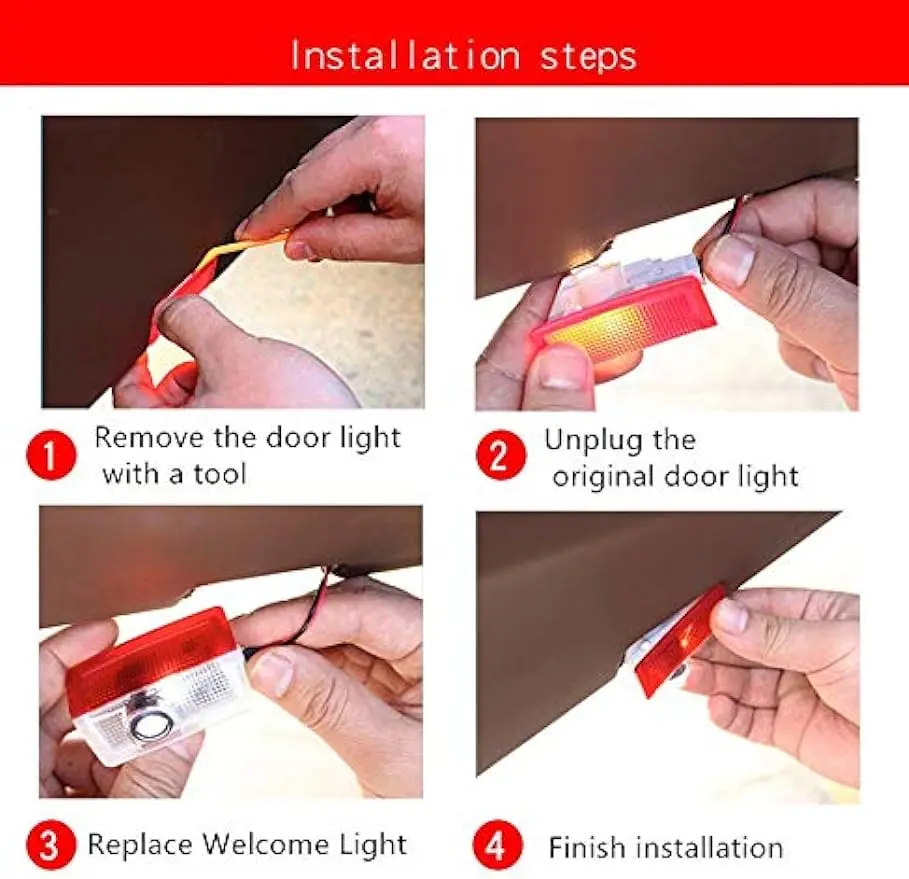 Installation steps

1 Remove the door light with a tool

2 Unplug the original door light

3 Replace Welcome Light

4 Finish installation